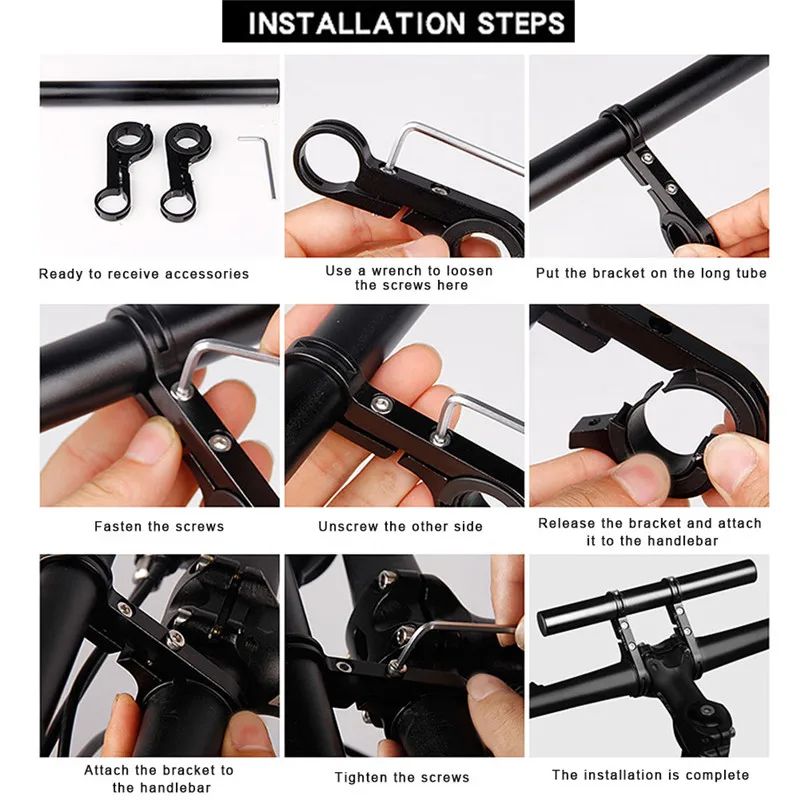 INSTALLATION STEPS

Ready to receive accessories

Use a wrench to loosen the screws here

Put the bracket on the long tube

Fasten the screws

Unscrew the other side

Release the bracket and attach it to the handlebar

Attach the bracket to the handlebar

Tighten the screws

The installation is complete