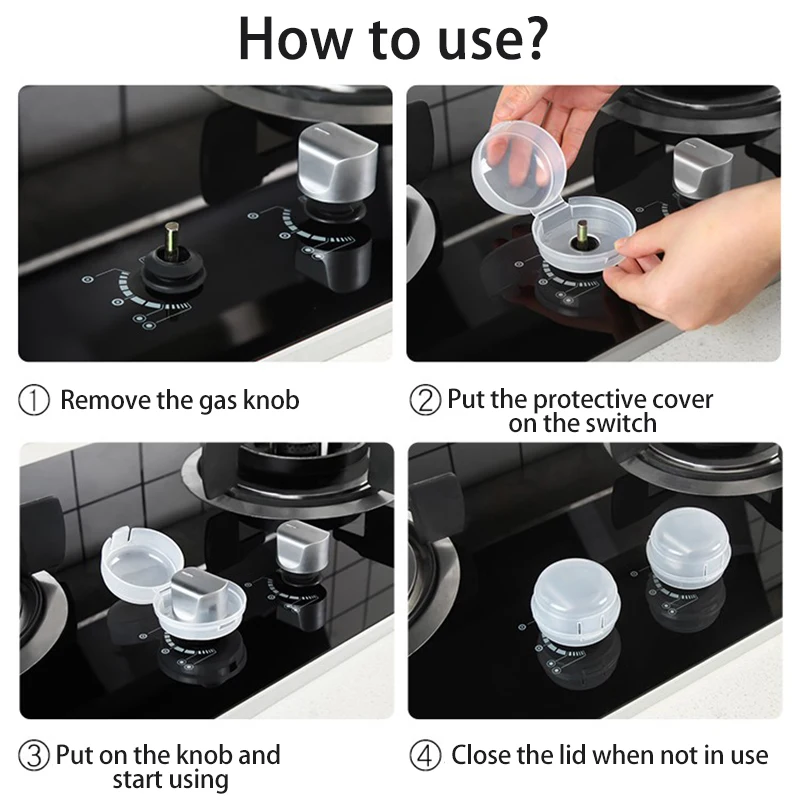 How to use?

① Remove the gas knob

② Put the protective cover on the switch

③ Put on the knob and start using

④ Close the lid when not in use