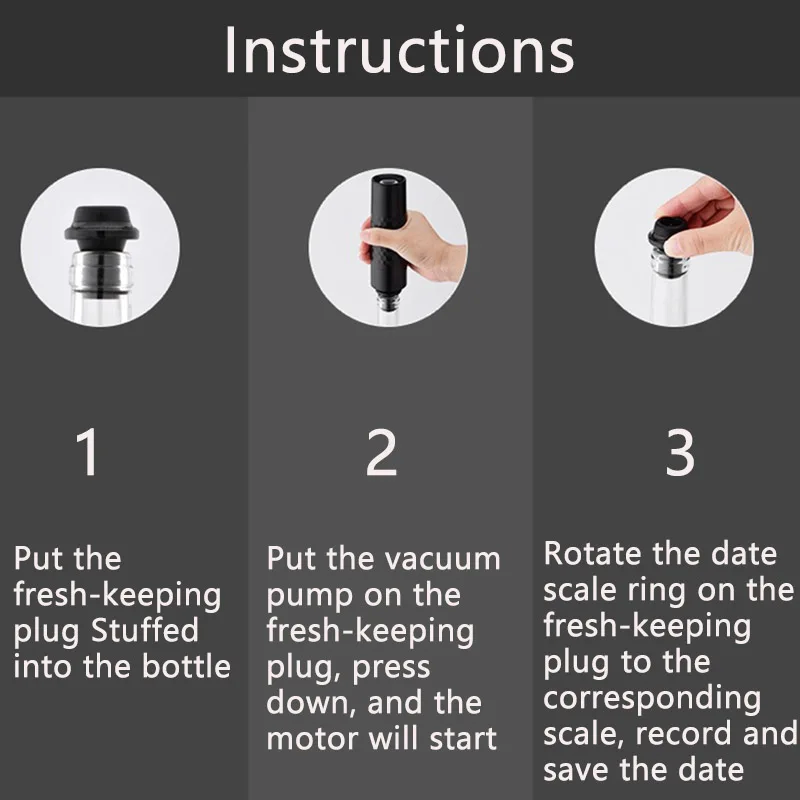 Instructions

1

Put the fresh-keeping plug Stuffed into the bottle

2

Put the vacuum pump on the fresh-keeping plug, press down, and the motor will start

3

Rotate the date scale ring on the fresh-keeping plug to the corresponding scale, record and save the date