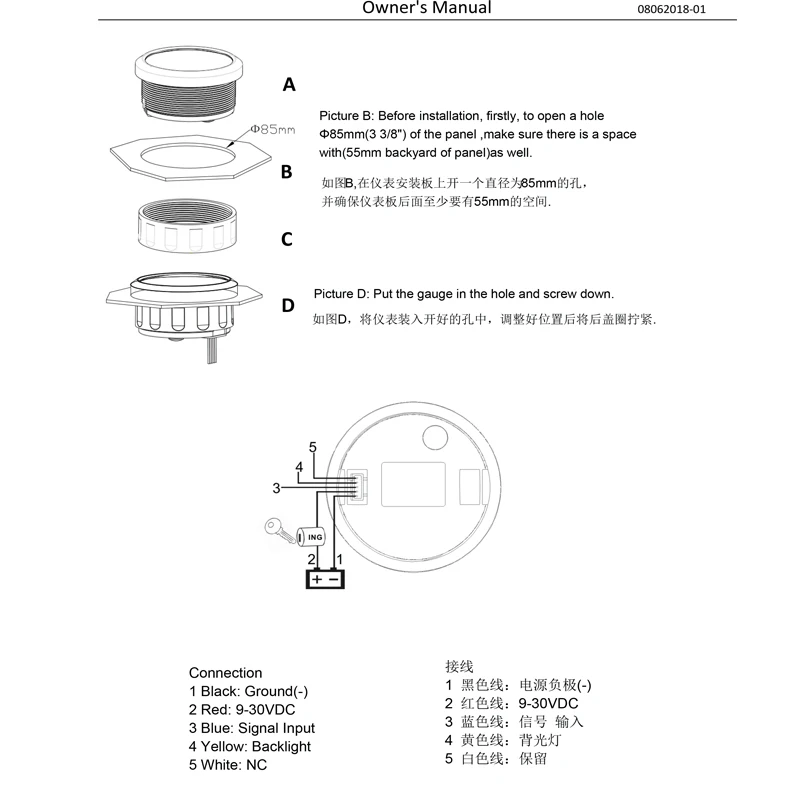 Owner's Manual 08062018-01

A

Φ85mm

B

C

D

Picture B: Before installation, firstly, to open a hole Φ85mm(3 3/8") of the panel ,make sure there is a space with(55mm backyard of panel)as well.

如图B,在仪表安装板上开一个直径为85mm的孔，并确保仪表板后面至少要有55mm的空间.

Picture D: Put the gauge in the hole and screw down.

如图D，将仪表装入开好的孔中，调整好位置后将后盖圈拧紧.

5
4
3
ING
2 1
+ −

Connection
1 Black: Ground(-)
2 Red: 9-30VDC
3 Blue: Signal Input
4 Yellow: Backlight
5 White: NC

接线
1 黑色线：电源负极(-)
2 红色线：9-30VDC
3 蓝色线：信号 输入
4 黄色线：背光灯
5 白色线：保留