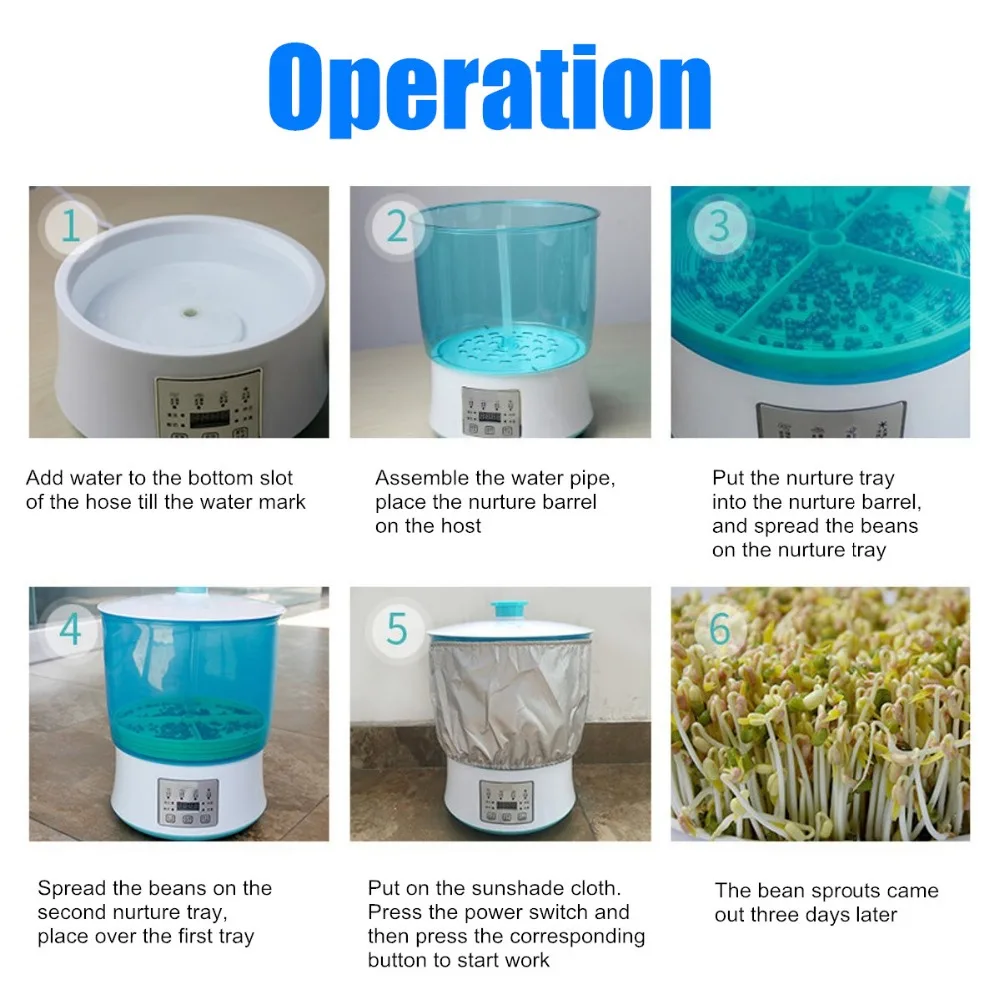 Operation

1

Add water to the bottom slot of the hose till the water mark

2

Assemble the water pipe, place the nurture barrel on the host

3

Put the nurture tray into the nurture barrel, and spread the beans on the nurture tray

4

Spread the beans on the second nurture tray, place over the first tray

5

Put on the sunshade cloth. Press the power switch and then press the corresponding button to start work

6

The bean sprouts came out three days later