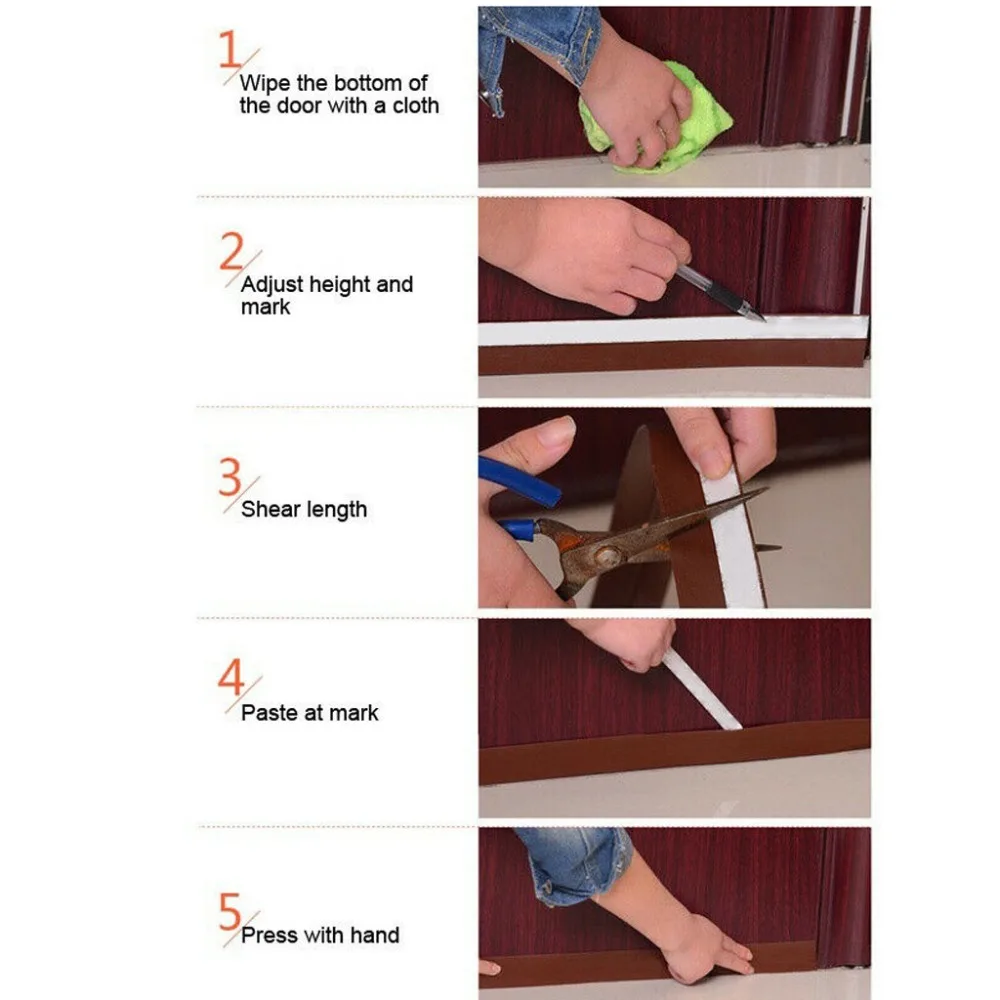 1
Wipe the bottom of the door with a cloth

2
Adjust height and mark

3
Shear length

4
Paste at mark

5
Press with hand