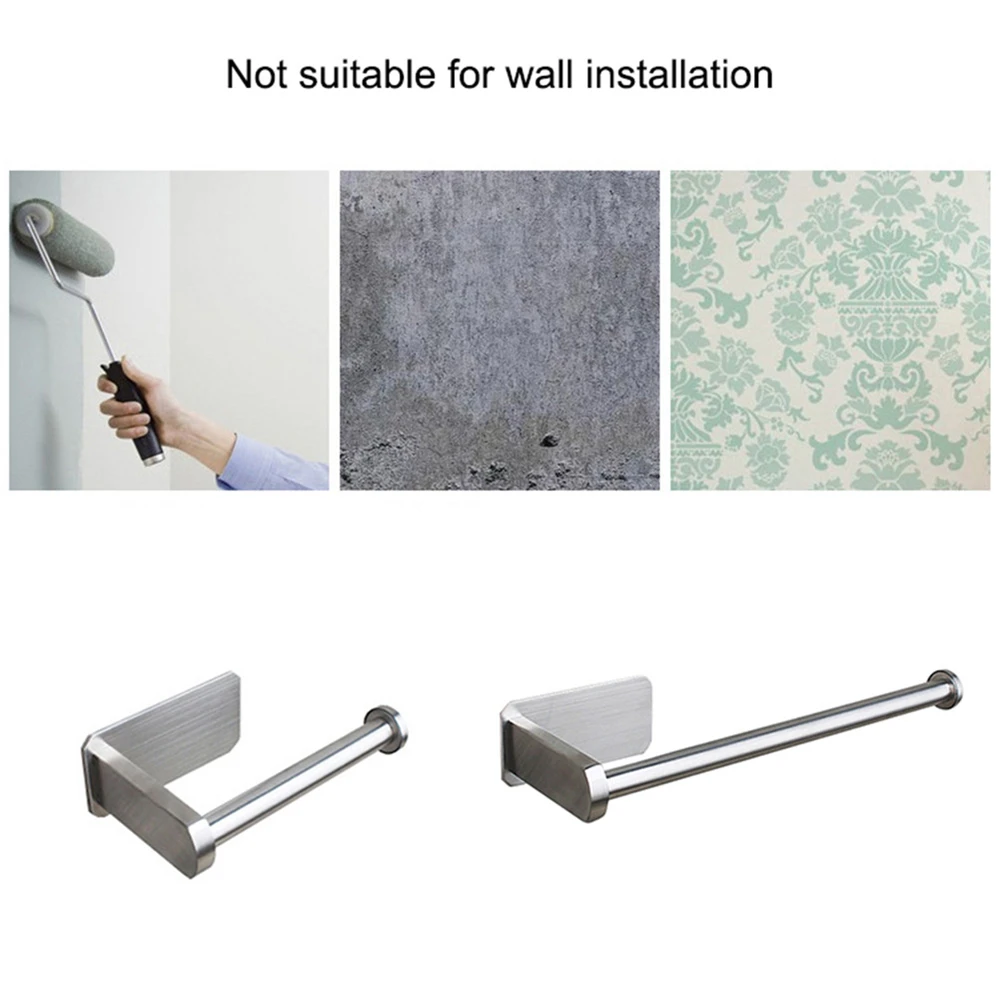 Not suitable for wall installation