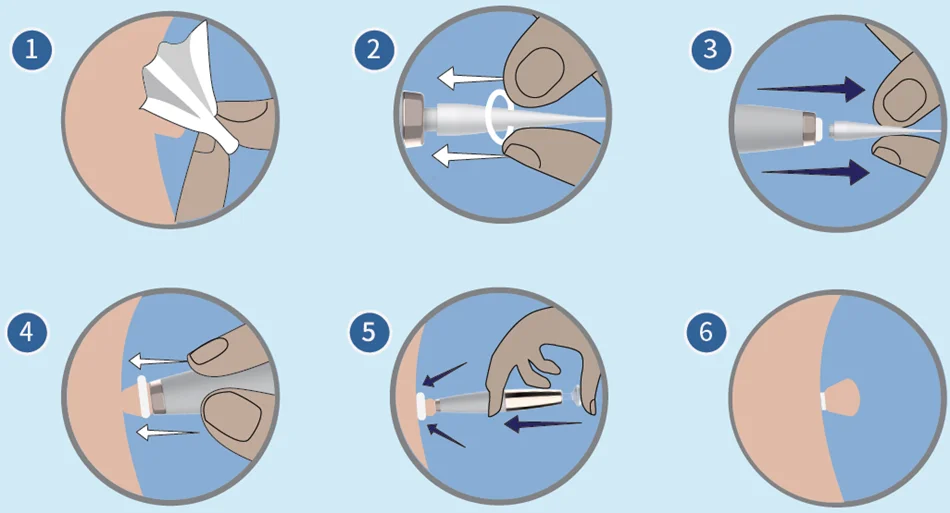 1

2

3

4

5

6