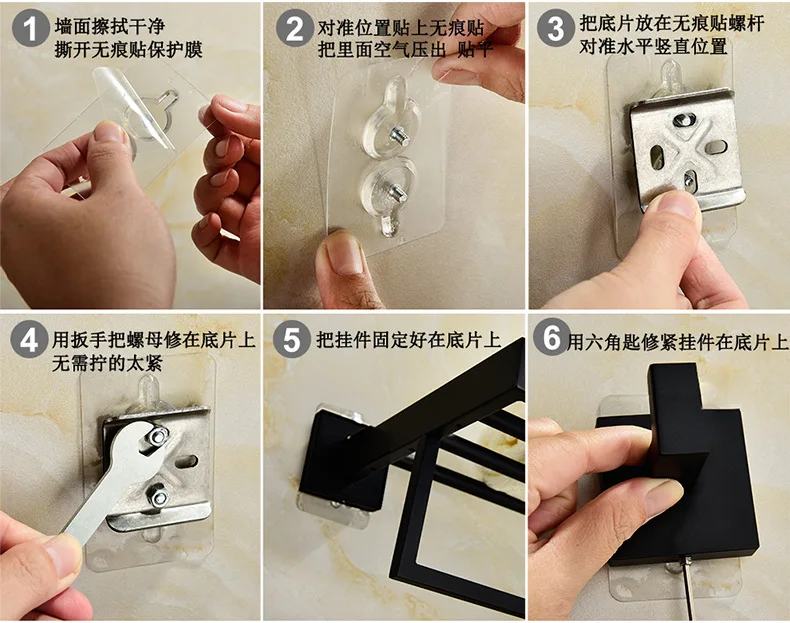 1 墙面擦拭干净
撕开无痕贴保护膜

2 对准位置贴上无痕贴
把里面空气压出 贴平

3 把底片放在无痕贴螺杆
对准水平竖直位置

4 用扳手把螺母修在底片上
无需拧的太紧

5 把挂件固定好在底片上

6 用六角匙修紧挂件在底片上