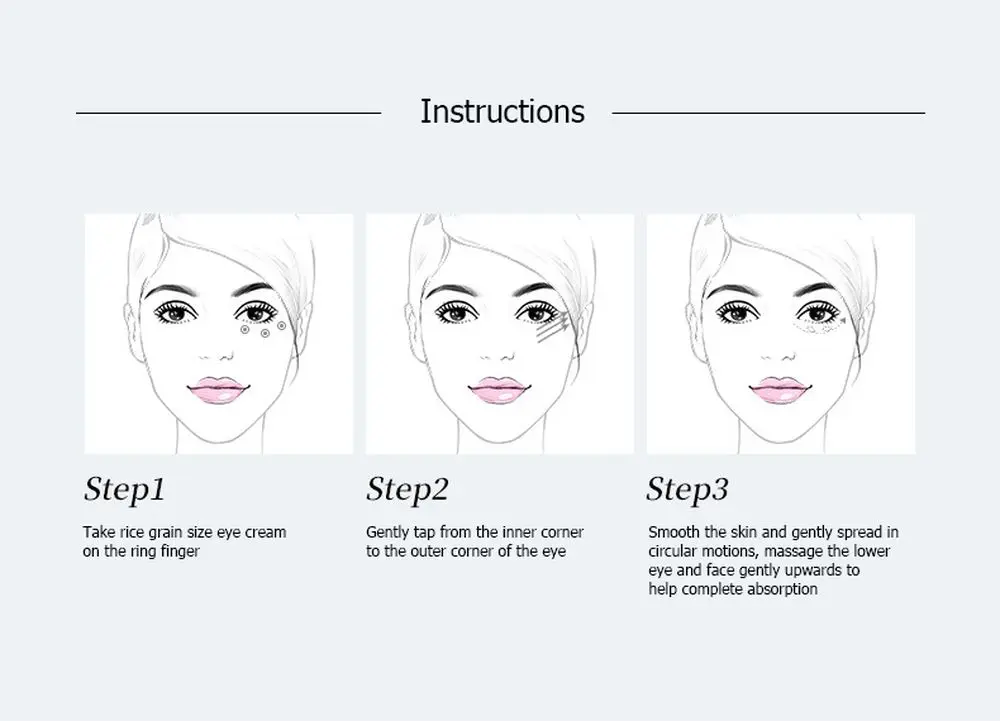 Instructions

Step1

Take rice grain size eye cream on the ring finger

Step2

Gently tap from the inner corner to the outer corner of the eye

Step3

Smooth the skin and gently spread in circular motions, massage the lower eye and face gently upwards to help complete absorption