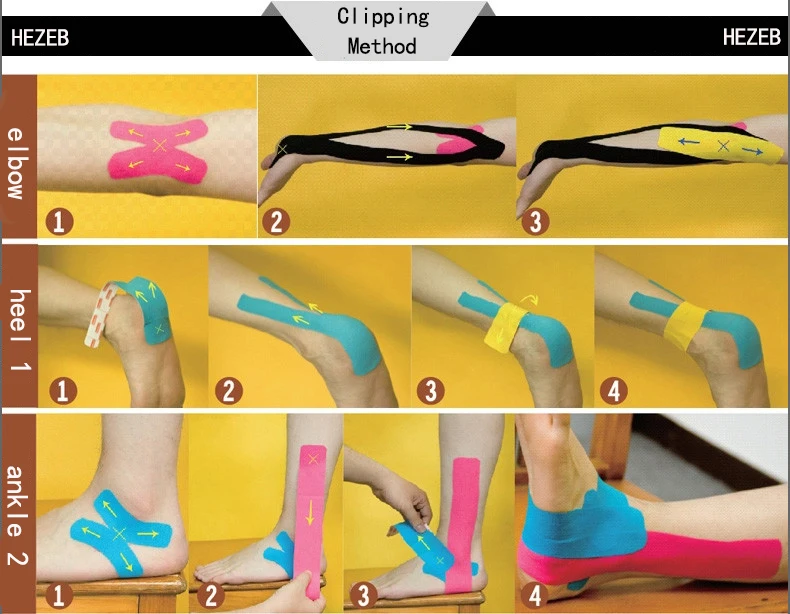 HEZEB

Clipping Method

HEZEB

elbow

1

2

3

heel 1

1

2

3

4

ankle 2

1

2

3

4