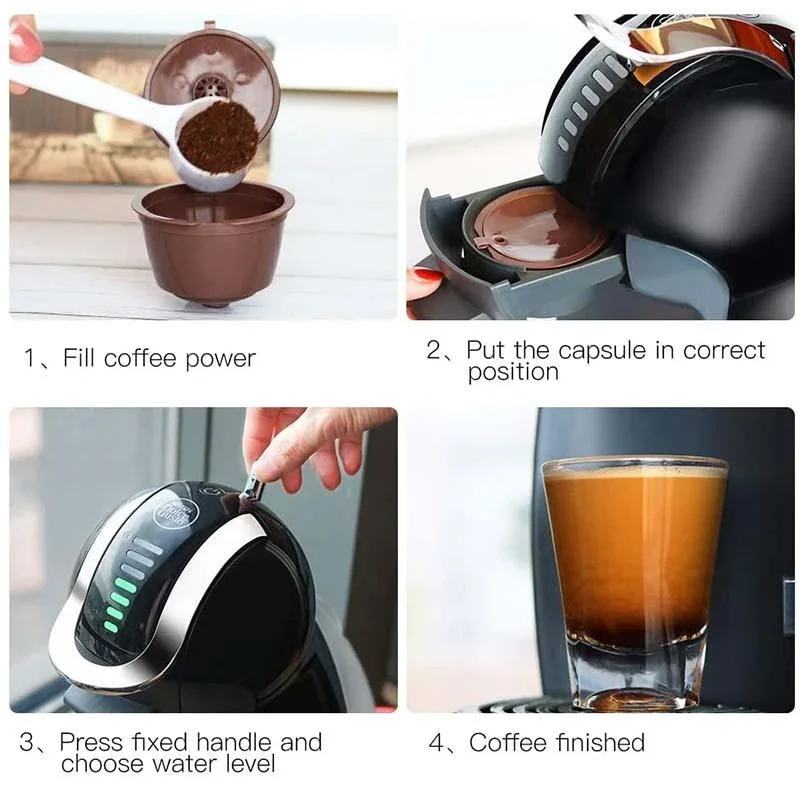 1、Fill coffee power

2、Put the capsule in correct position

3、Press fixed handle and choose water level

4、Coffee finished