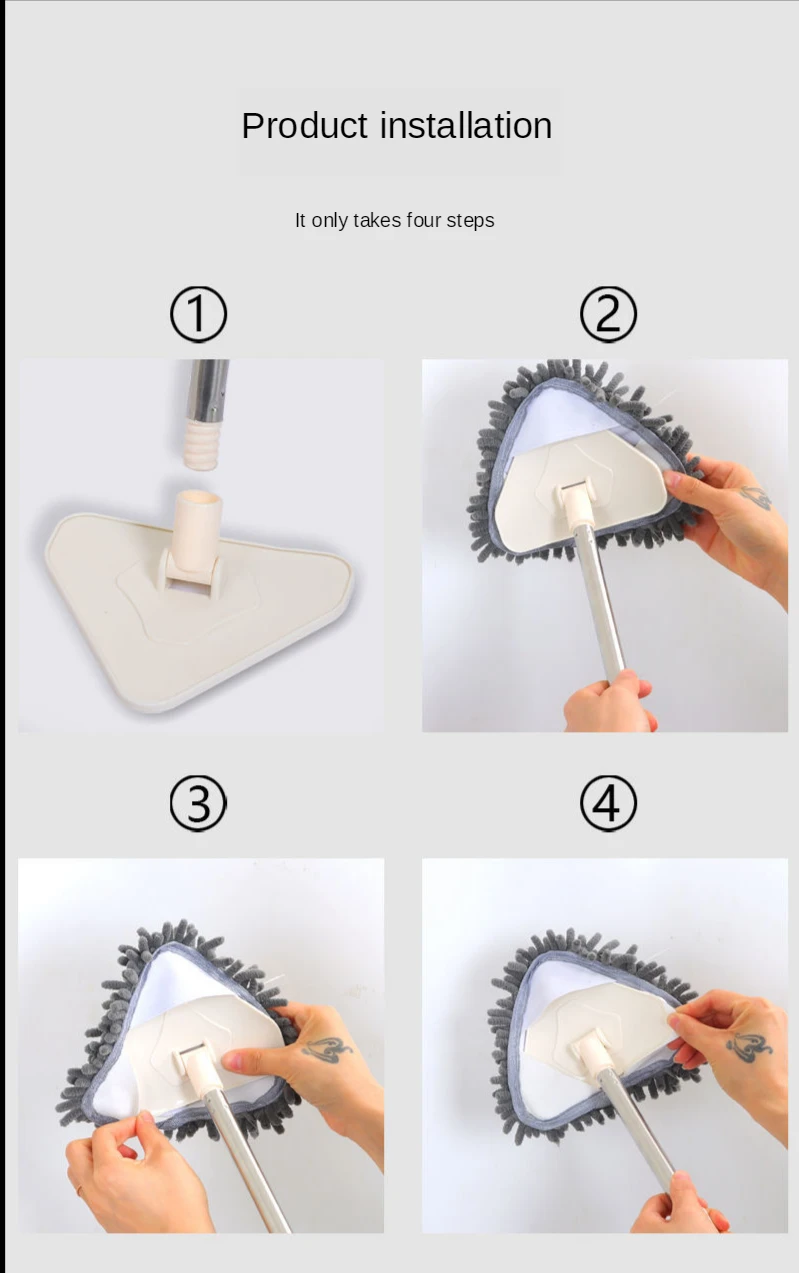 Product installation

It only takes four steps

①

②

③

④