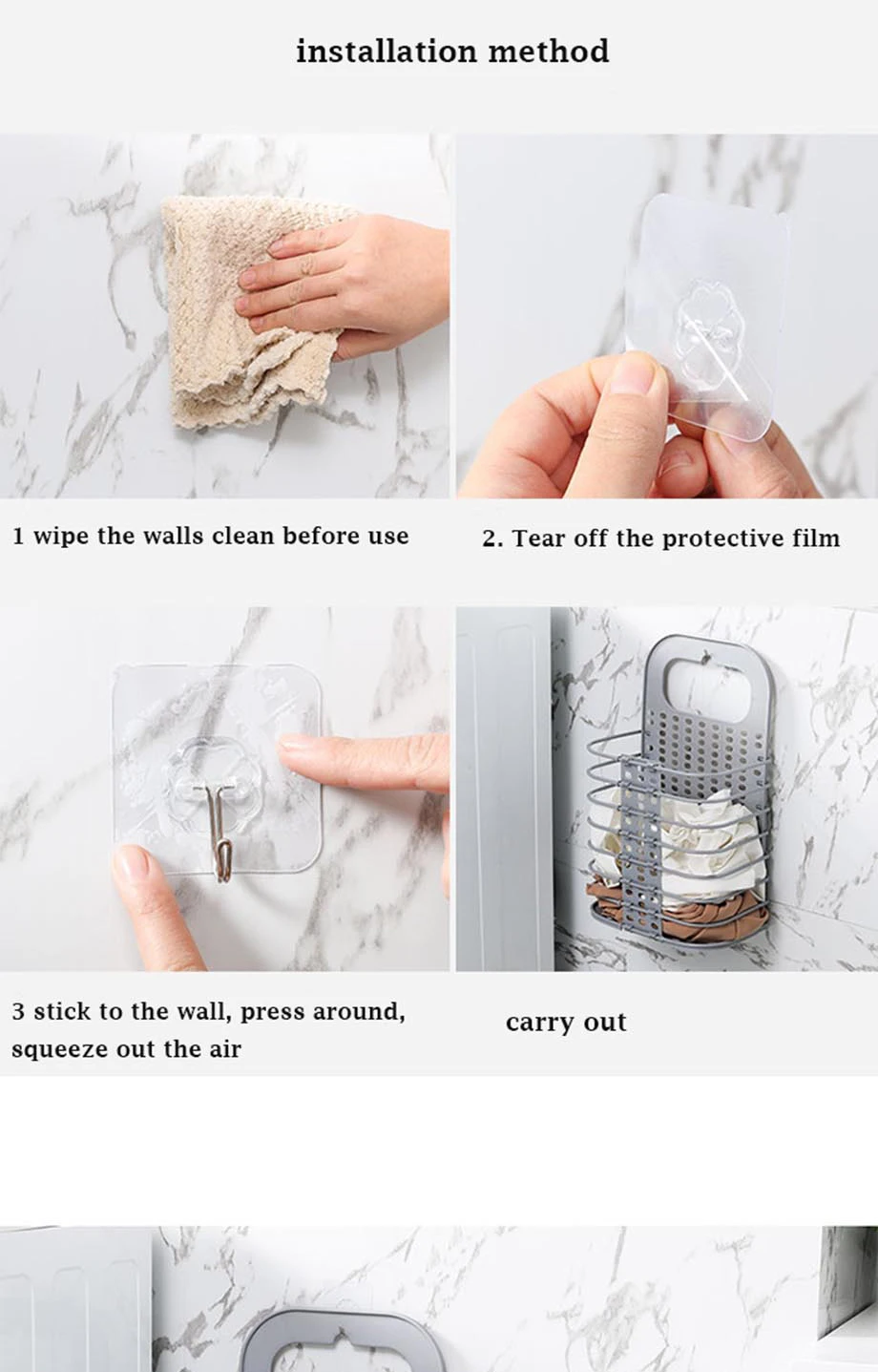 installation method

1 wipe the walls clean before use

2. Tear off the protective film

3 stick to the wall, press around, squeeze out the air

carry out