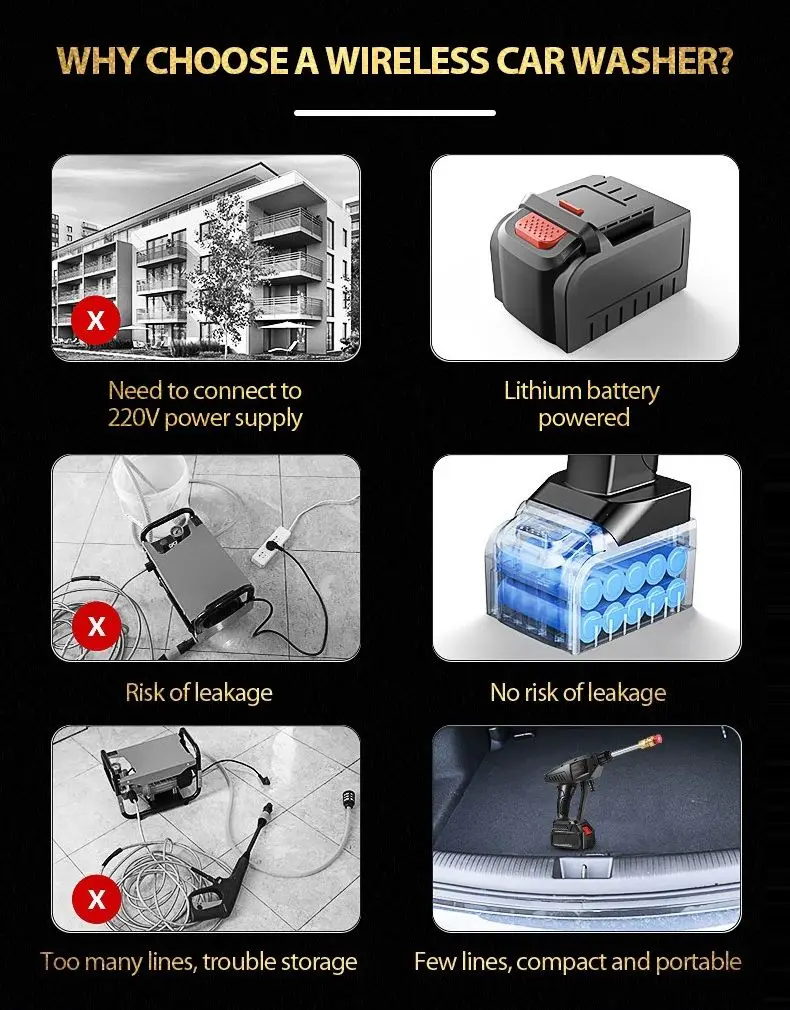 WHY CHOOSE A WIRELESS CAR WASHER?

X

Need to connect to 220V power supply

Lithium battery powered

X

Risk of leakage

No risk of leakage

X

Too many lines, trouble storage

Few lines, compact and portable