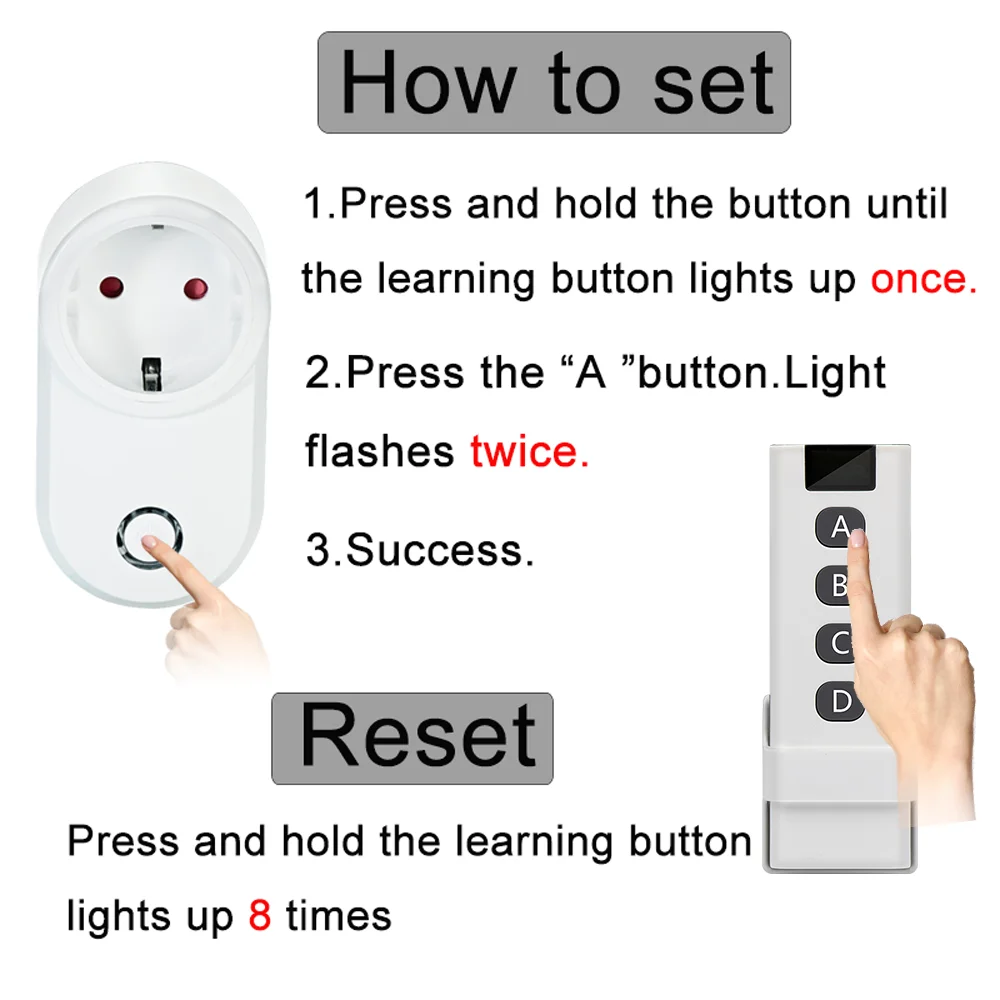 How to set

1.Press and hold the button until the learning button lights up once.

2.Press the “A ”button.Light flashes twice.

3.Success.

A
B
C
D

Reset

Press and hold the learning button lights up 8 times