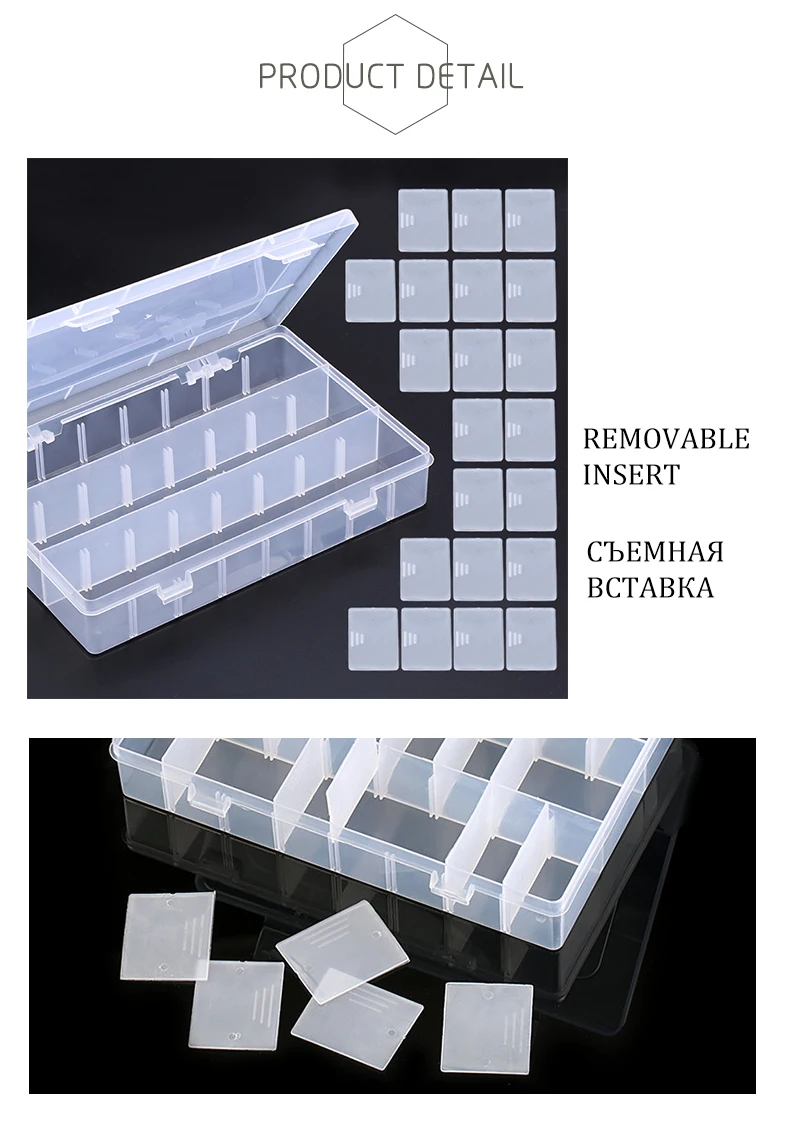 PRODUCT DETAIL

REMOVABLE INSERT

СЪЕМНАЯ ВСТАВКА