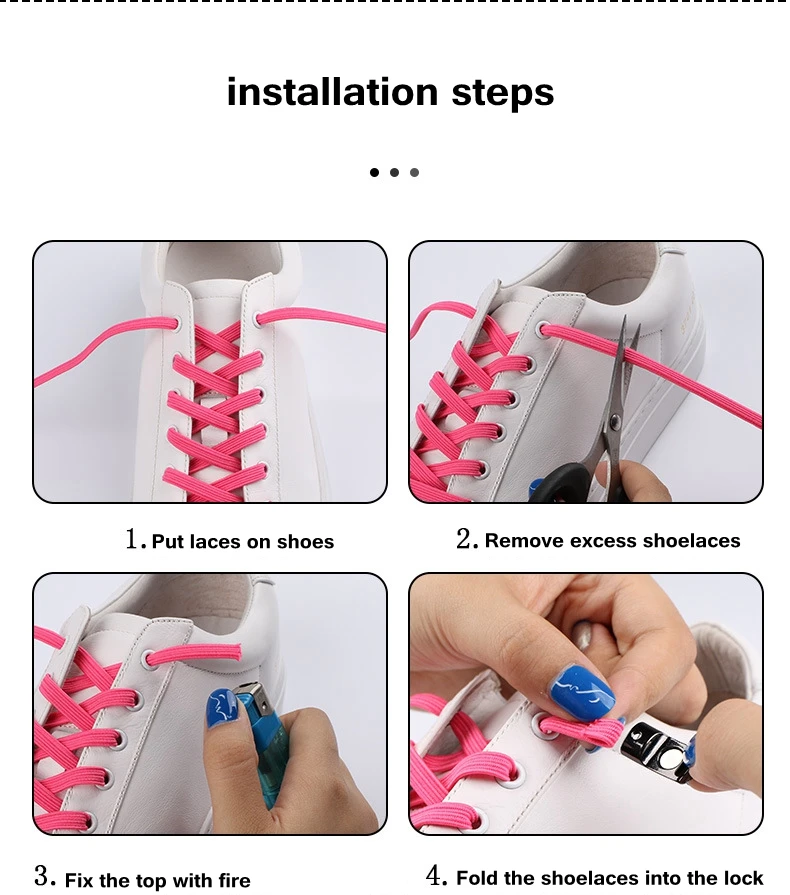 installation steps

1. Put laces on shoes

2. Remove excess shoelaces

3. Fix the top with fire

4. Fold the shoelaces into the lock