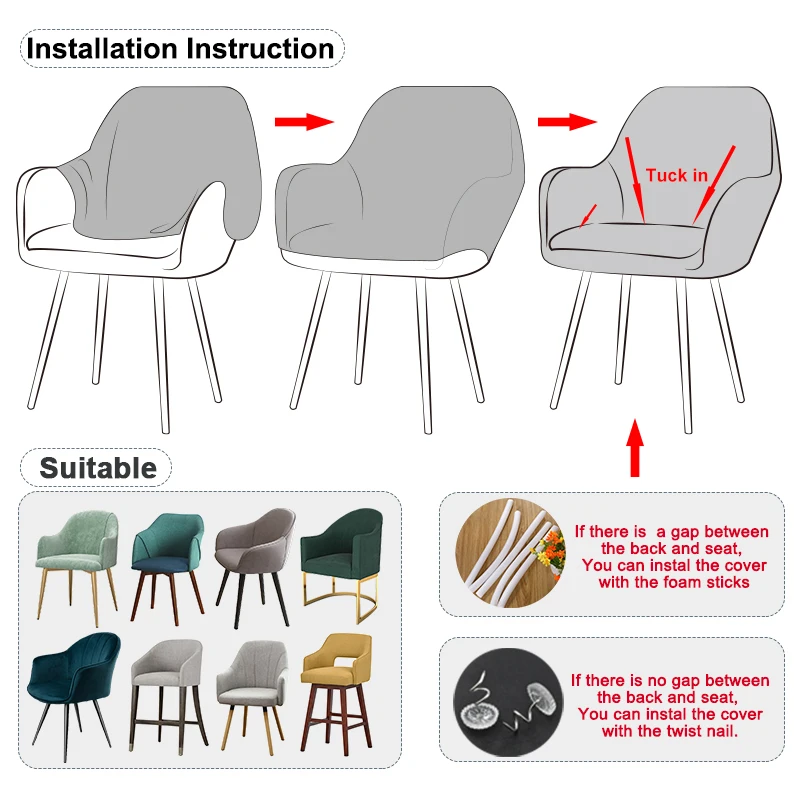 Installation Instruction

Tuck in

Suitable

If there is a gap between the back and seat, You can instal the cover with the foam sticks

If there is no gap between the back and seat, You can instal the cover with the twist nail.