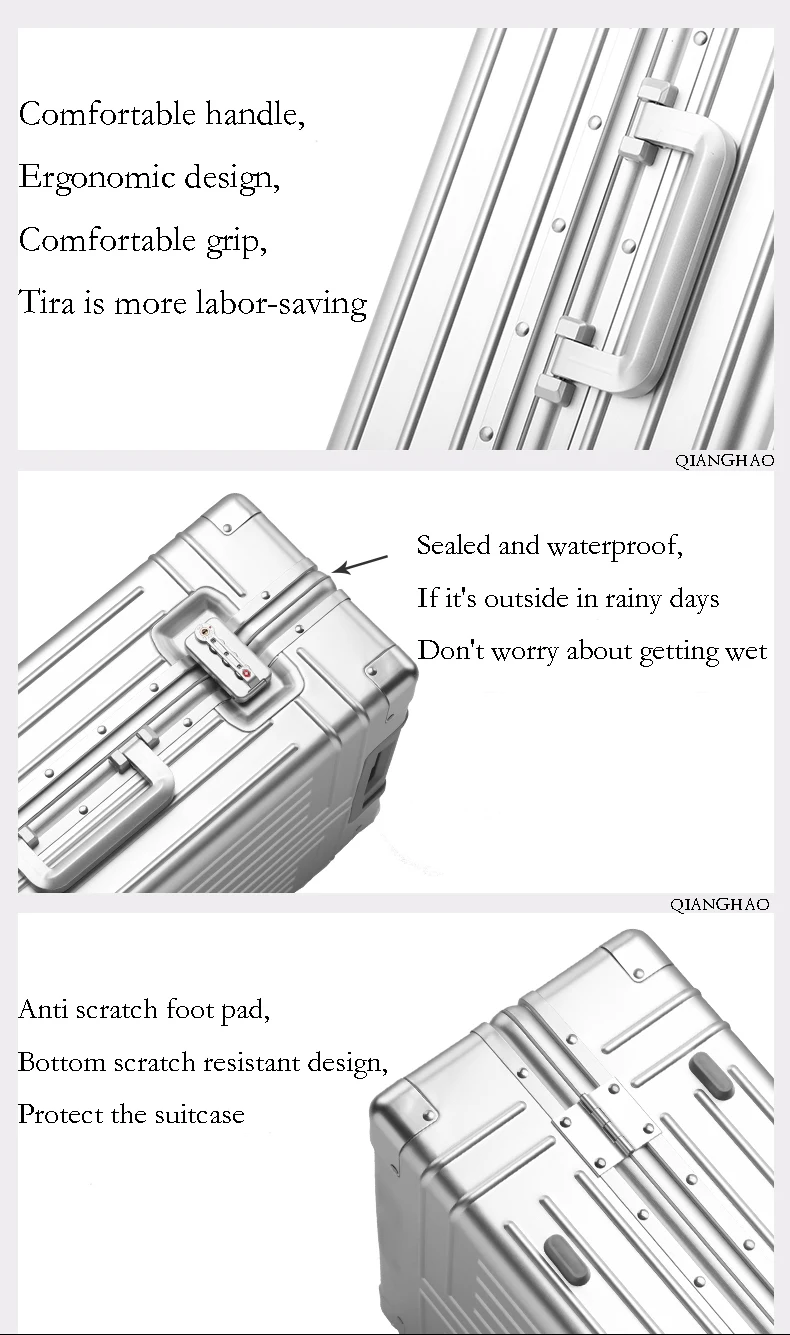 Comfortable handle,
Ergonomic design,
Comfortable grip,
Tira is more labor-saving

QIANGHAO

Sealed and waterproof,
If it's outside in rainy days
Don't worry about getting wet

QIANGHAO

Anti scratch foot pad,
Bottom scratch resistant design,
Protect the suitcase