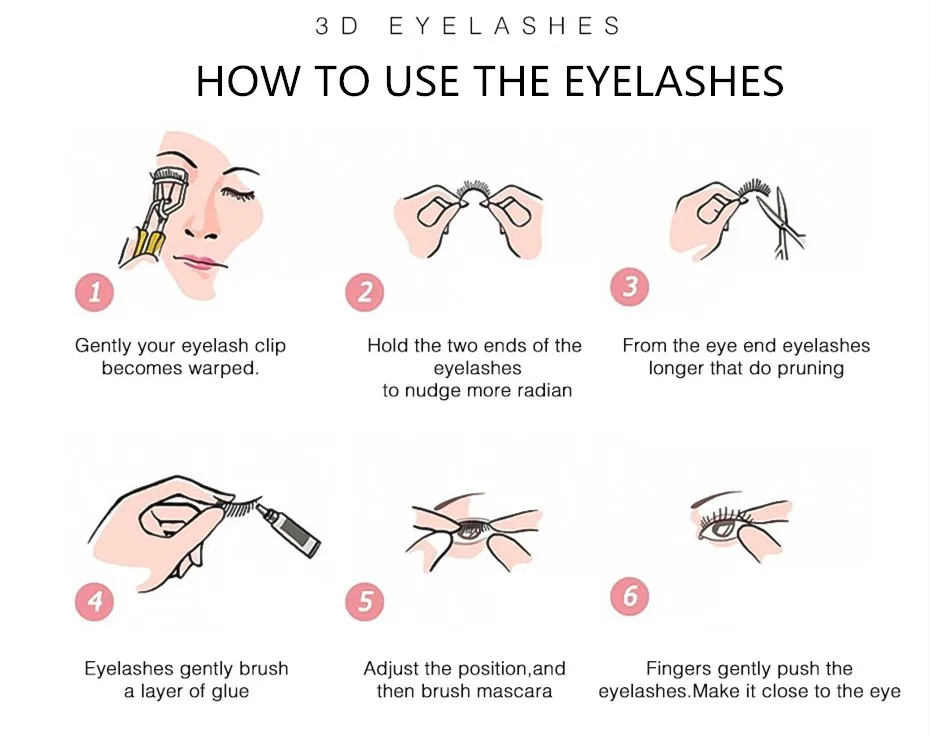 3D EYELASHES

HOW TO USE THE EYELASHES

1

Gently your eyelash clip becomes warped.

2

Hold the two ends of the eyelashes to nudge more radian

3

From the eye end eyelashes longer that do pruning

4

Eyelashes gently brush a layer of glue

5

Adjust the position,and then brush mascara

6

Fingers gently push the eyelashes.Make it close to the eye