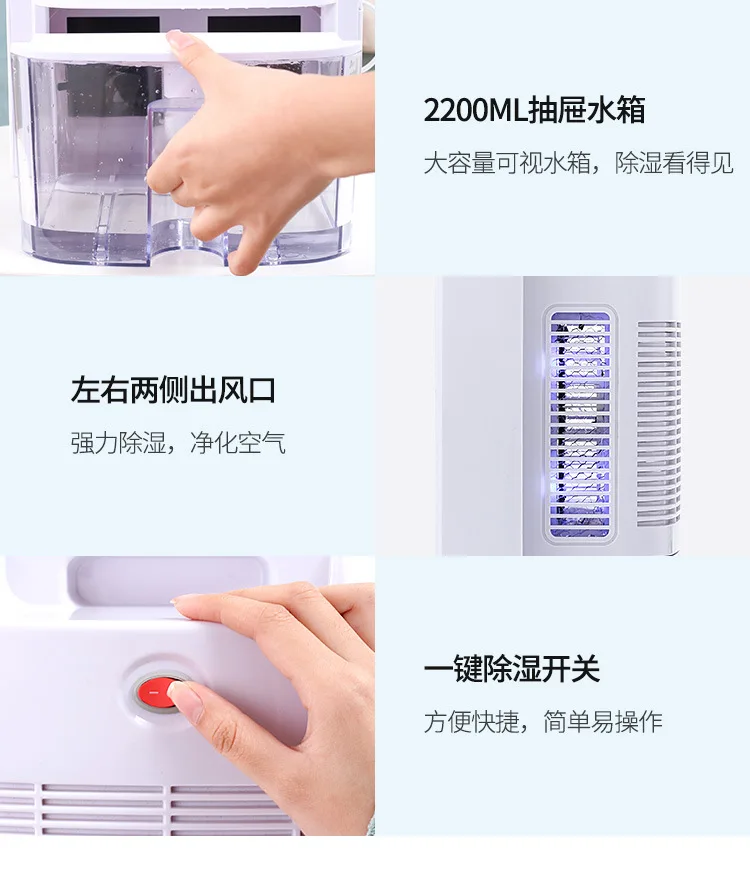 2200ML抽屉水箱

大容量可视水箱，除湿看得见

左右两侧出风口

强力除湿，净化空气

一键除湿开关

方便快捷，简单易操作