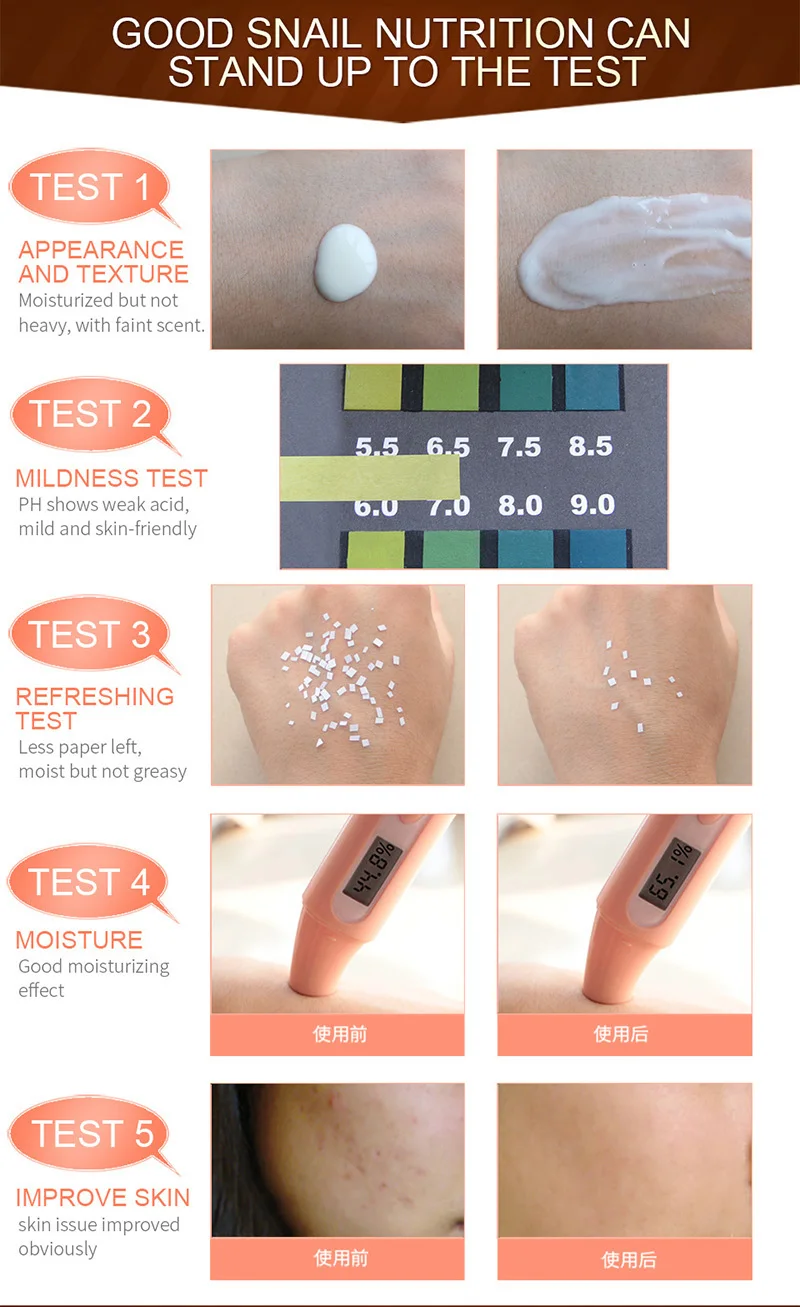 GOOD SNAIL NUTRITION CAN STAND UP TO THE TEST

TEST 1

APPEARANCE AND TEXTURE

Moisturized but not heavy, with faint scent.

TEST 2

MILDNESS TEST

PH shows weak acid, mild and skin-friendly

5.5 6.5 7.5 8.5

6.0 7.0 8.0 9.0

TEST 3

REFRESHING TEST

Less paper left, moist but not greasy

TEST 4

MOISTURE

Good moisturizing effect

44.8%

65.1%

使用前

使用后

TEST 5

IMPROVE SKIN

skin issue improved obviously

使用前

使用后