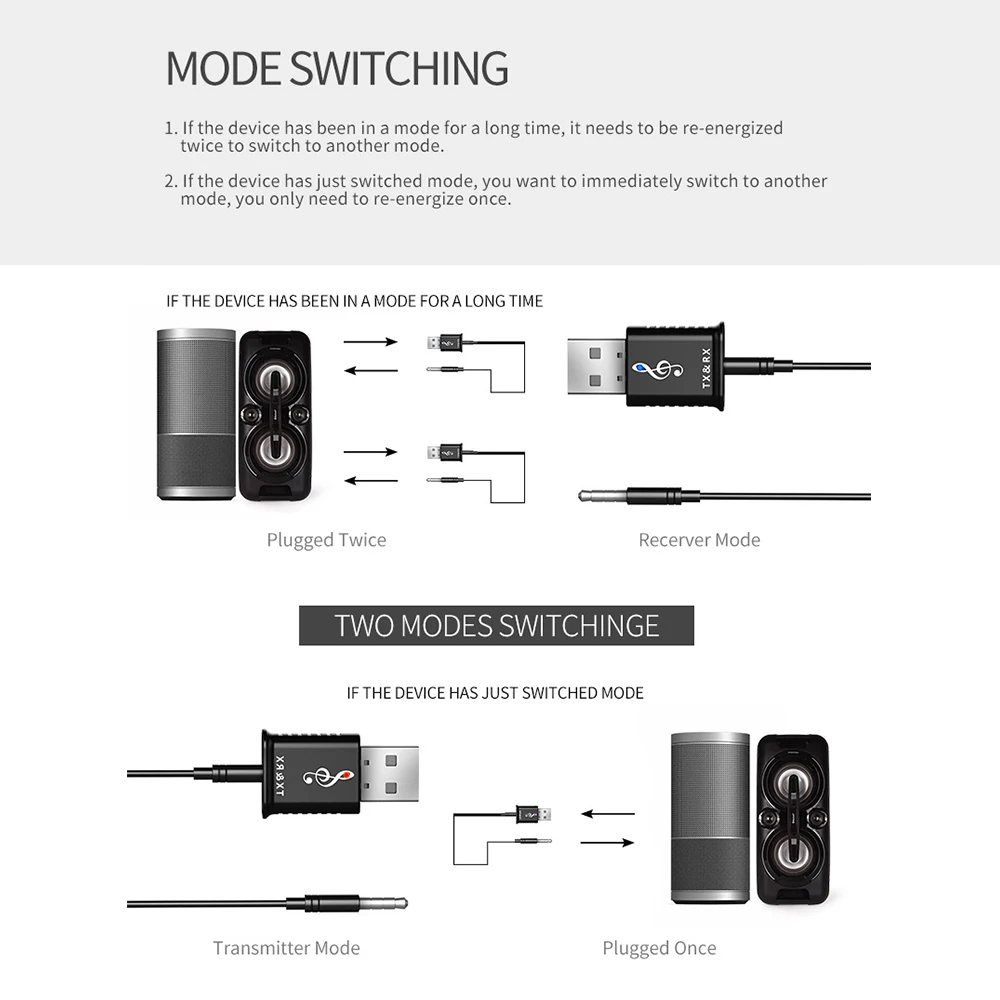 MODE SWITCHING

1. If the device has been in a mode for a long time, it needs to be re-energized twice to switch to another mode.

2. If the device has just switched mode, you want to immediately switch to another mode, you only need to re-energize once.

IF THE DEVICE HAS BEEN IN A MODE FOR A LONG TIME

TX&RX

Plugged Twice

Recerver Mode

TWO MODES SWITCHINGE

IF THE DEVICE HAS JUST SWITCHED MODE

TX&RX

Transmitter Mode

Plugged Once