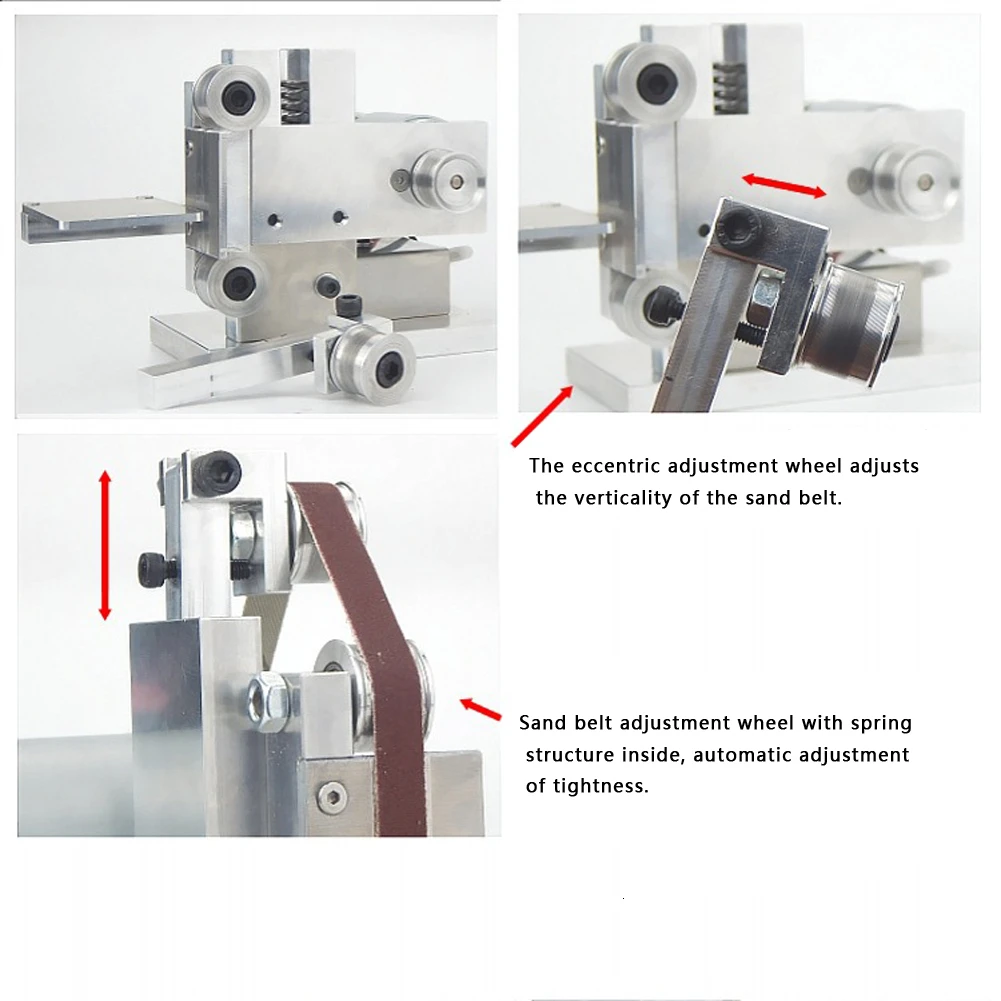 The eccentric adjustment wheel adjusts the verticality of the sand belt.

Sand belt adjustment wheel with spring structure inside, automatic adjustment of tightness.