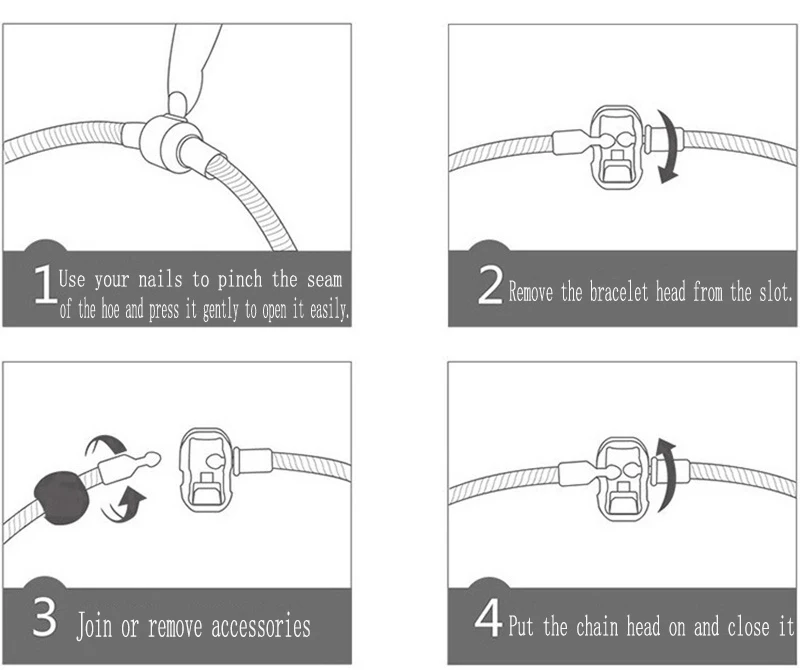 1 Use your nails to pinch the seam of the hoe and press it gently to open it easily.

2 Remove the bracelet head from the slot.

3 Join or remove accessories

4 Put the chain head on and close it