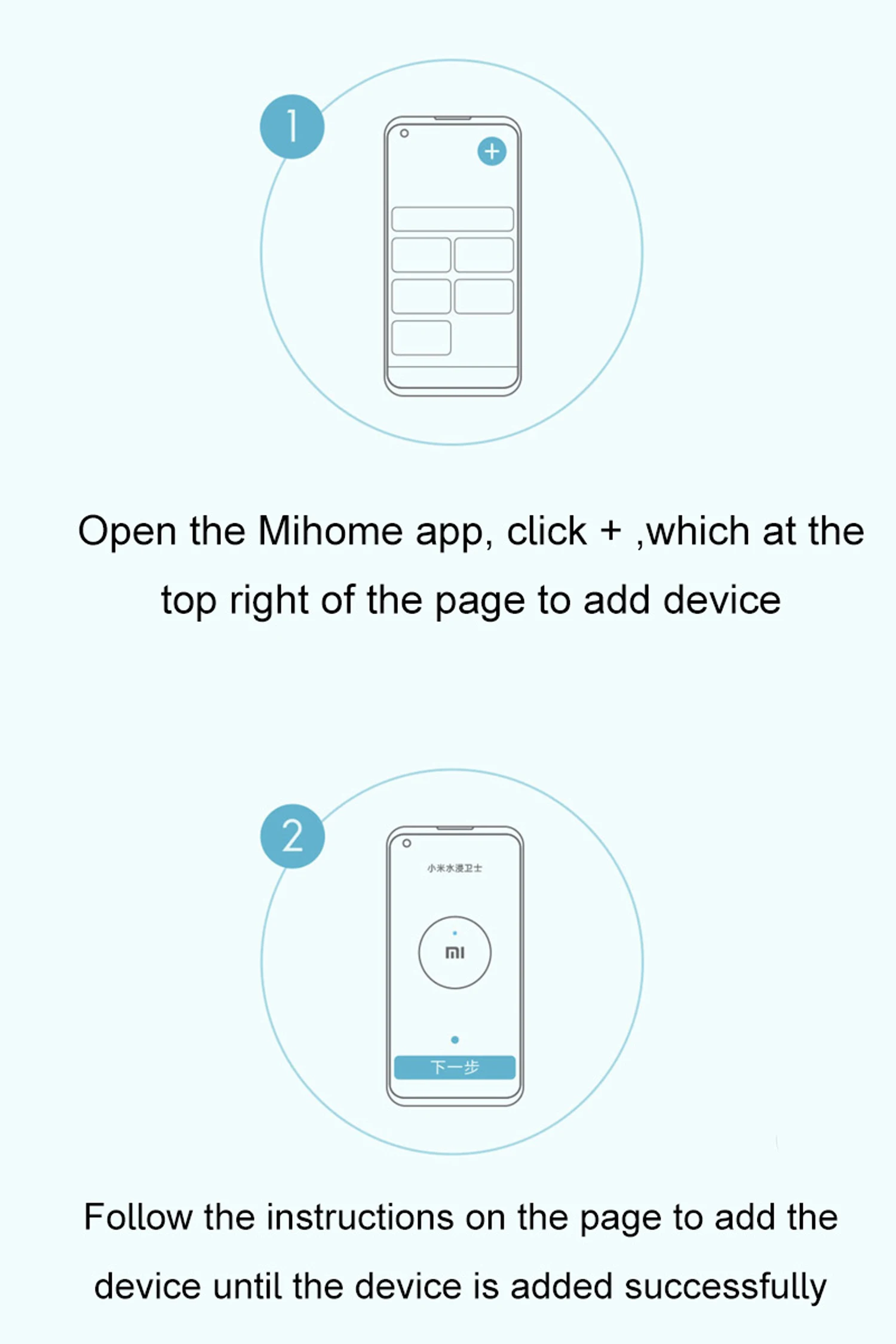 1

+

Open the Mihome app, click + ,which at the top right of the page to add device

2

小米水浸卫士

mi

下一步

Follow the instructions on the page to add the device until the device is added successfully