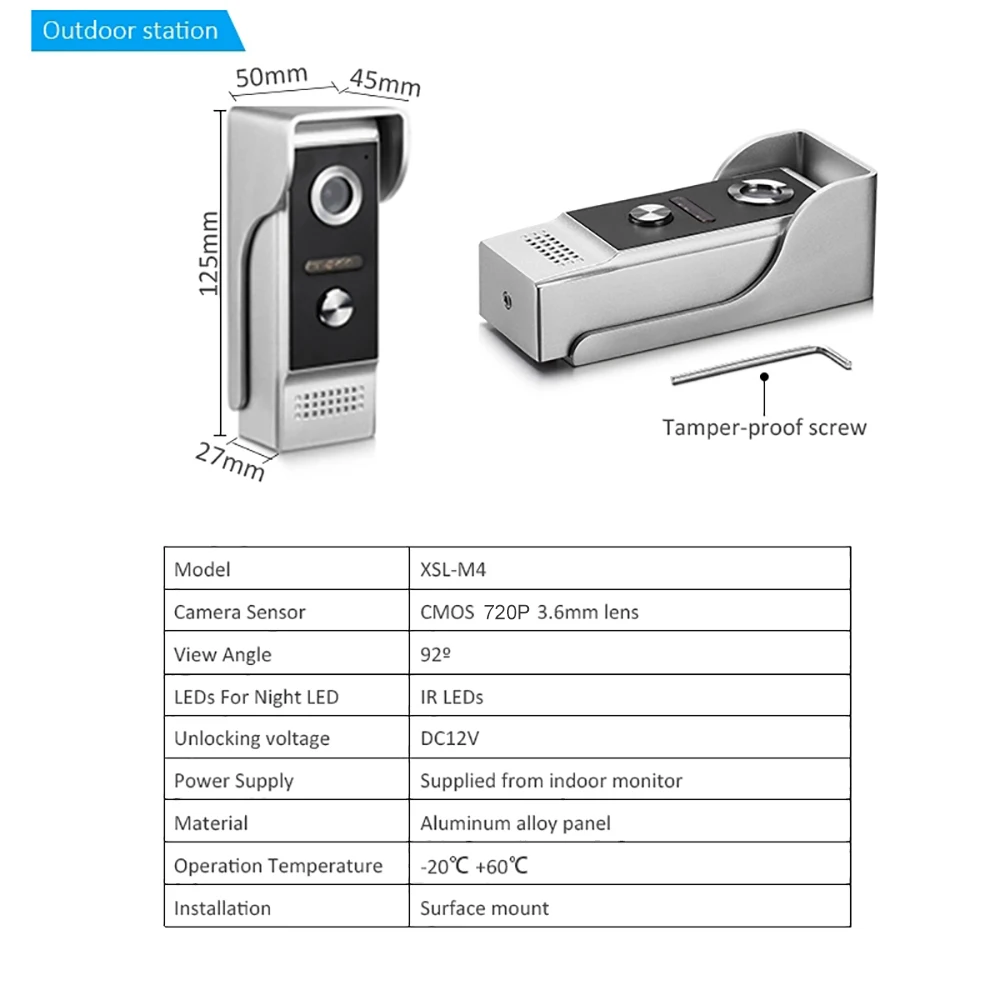 Outdoor station

50mm
45mm
125mm
27mm

Tamper-proof screw

| Model | XSL-M4 |
|---|---|
| Camera Sensor | CMOS 720P 3.6mm lens |
| View Angle | 92º |
| LEDs For Night LED | IR LEDs |
| Unlocking voltage | DC12V |
| Power Supply | Supplied from indoor monitor |
| Material | Aluminum alloy panel |
| Operation Temperature | -20℃ +60℃ |
| Installation | Surface mount |