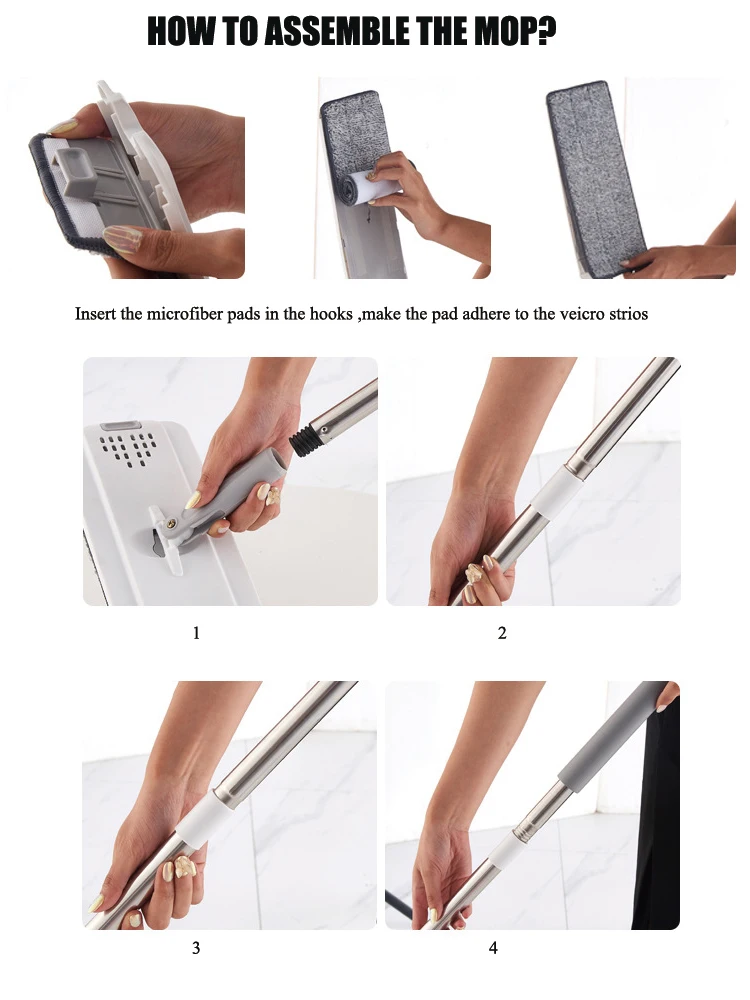 HOW TO ASSEMBLE THE MOP?

Insert the microfiber pads in the hooks ,make the pad adhere to the veicro strios

1

2

3

4