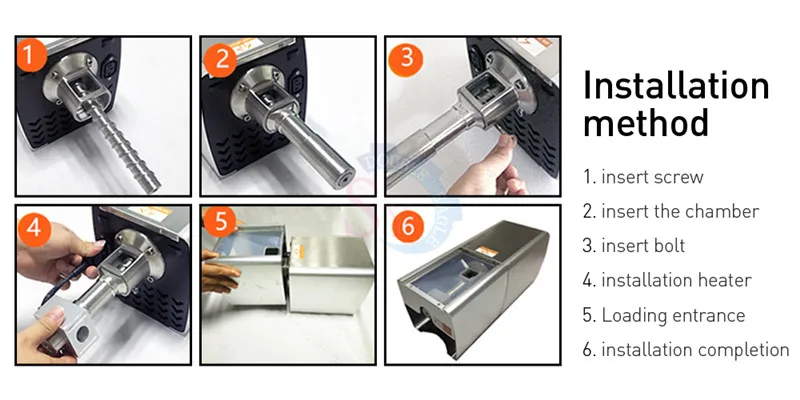 1

2

3

4

5

6

Installation method

1. insert screw

2. insert the chamber

3. insert bolt

4. installation heater

5. Loading entrance

6. installation completion