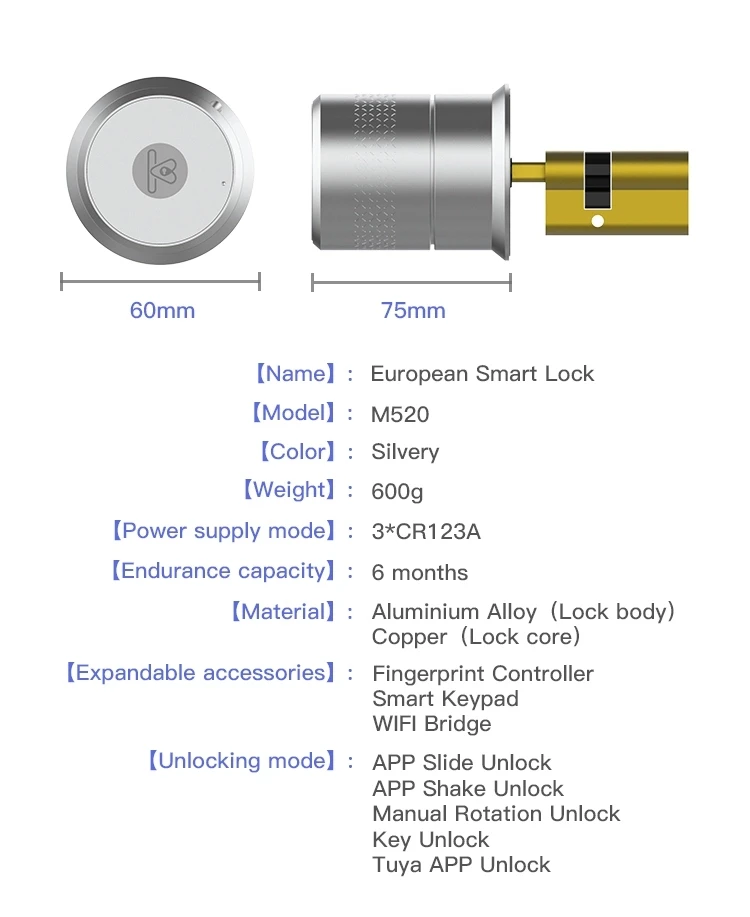 60mm

75mm

【Name】: European Smart Lock

【Model】: M520

【Color】: Silvery

【Weight】: 600g

【Power supply mode】: 3*CR123A

【Endurance capacity】: 6 months

【Material】: Aluminium Alloy（Lock body）
Copper（Lock core）

【Expandable accessories】: Fingerprint Controller
Smart Keypad
WIFI Bridge

【Unlocking mode】: APP Slide Unlock
APP Shake Unlock
Manual Rotation Unlock
Key Unlock
Tuya APP Unlock