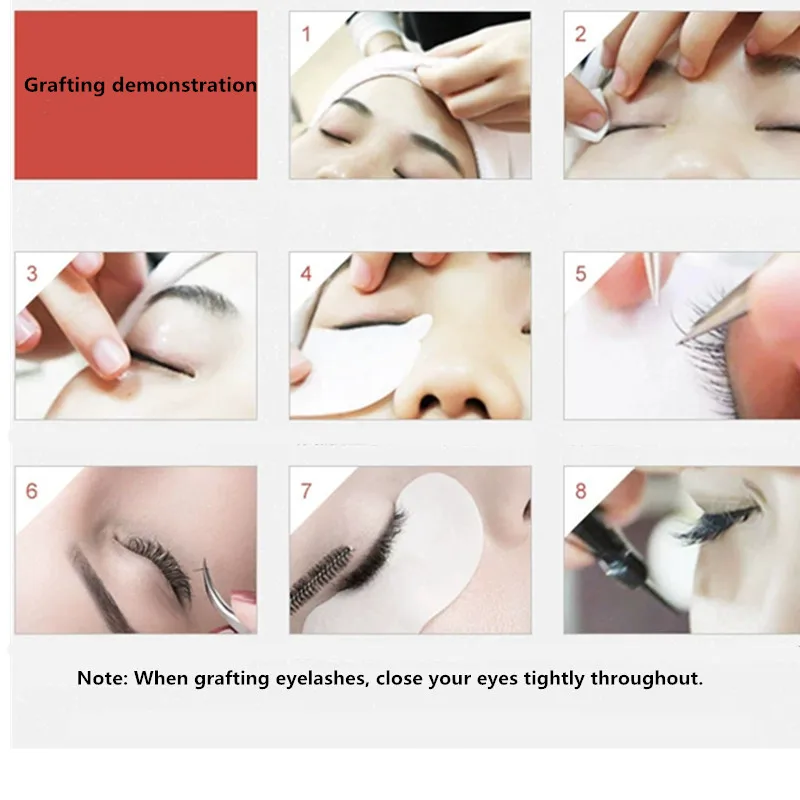 Grafting demonstration

1

2

3

4

5

6

7

8

Note: When grafting eyelashes, close your eyes tightly throughout.