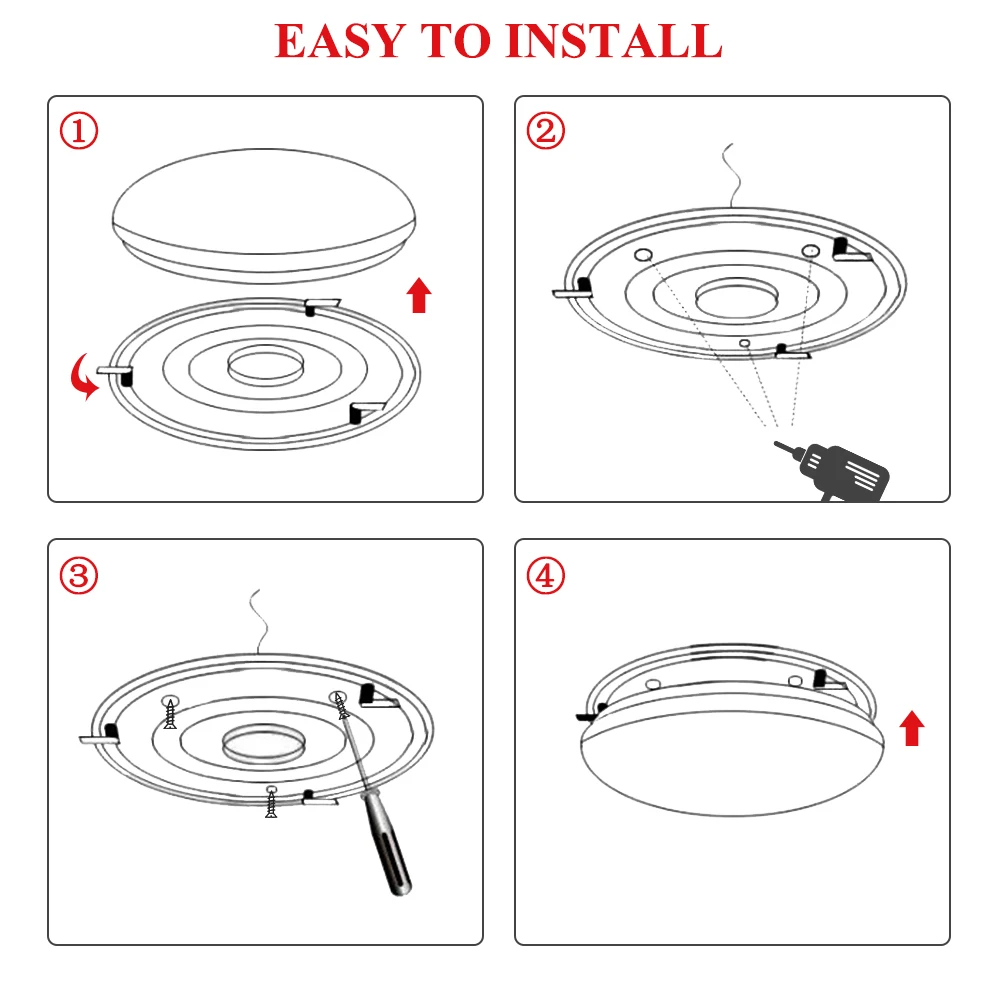 EASY TO INSTALL

①

②

③

④