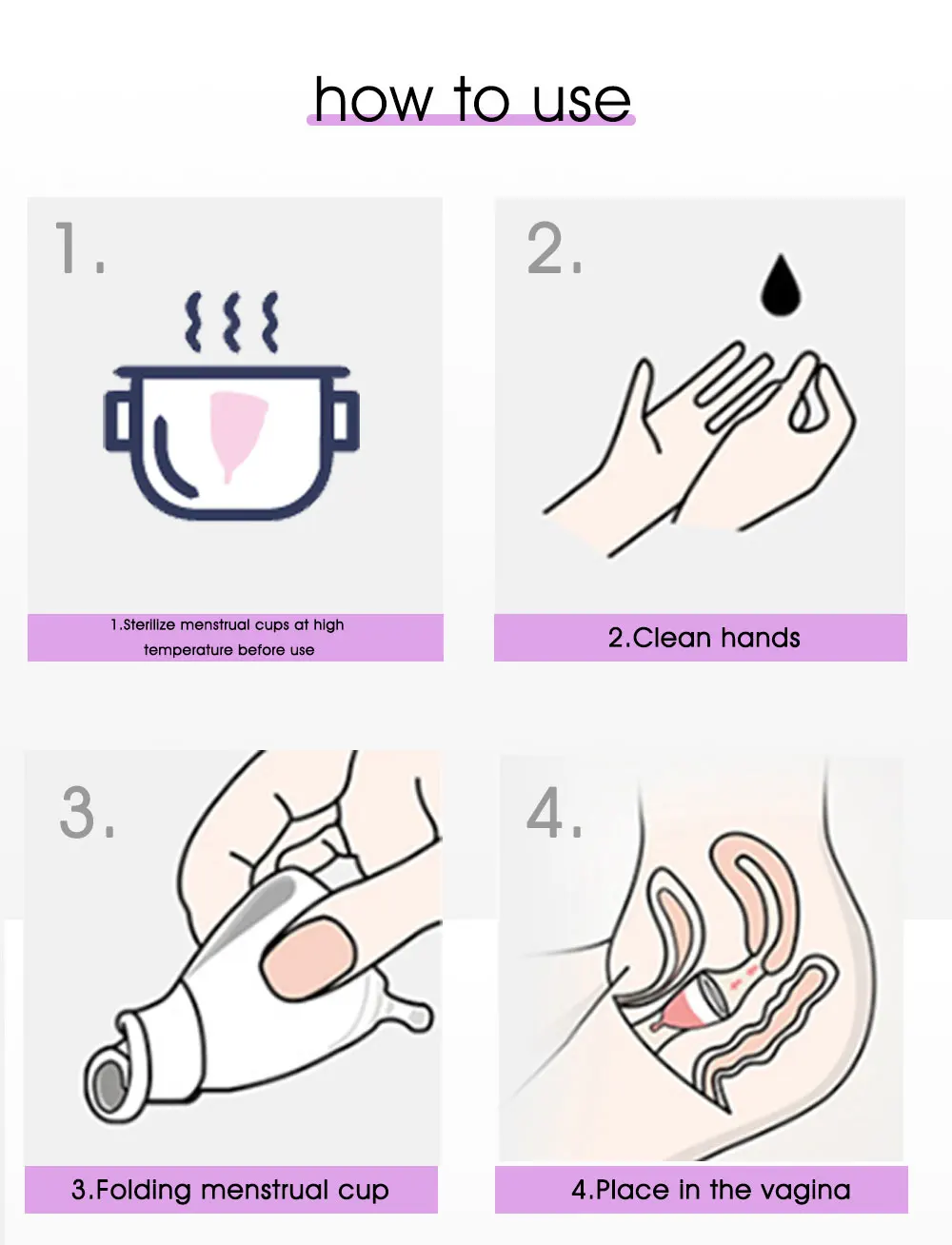 how to use

1.

1.Sterilize menstrual cups at high temperature before use

2.

2.Clean hands

3.

3.Folding menstrual cup

4.

4.Place in the vagina