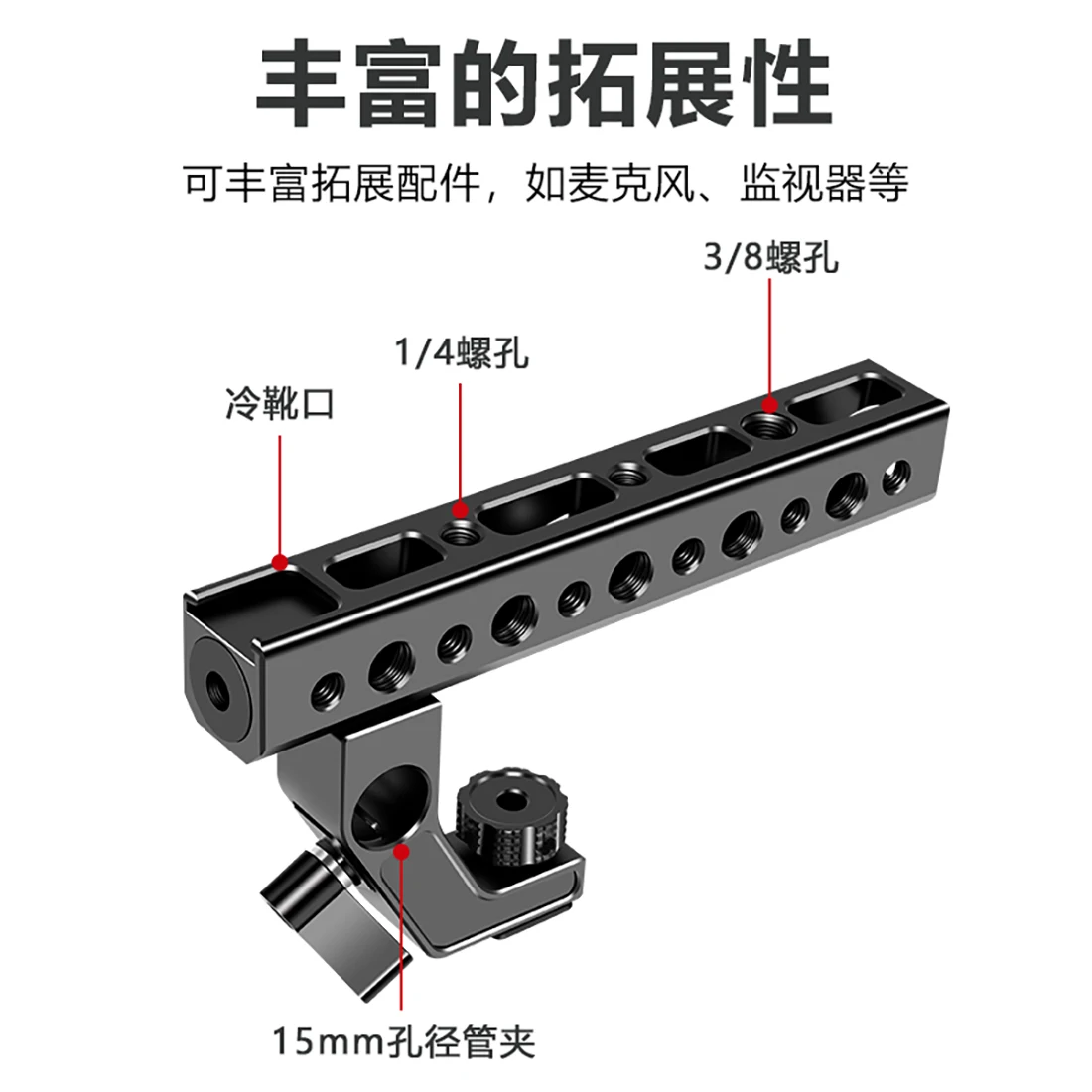 丰富的拓展性

可丰富拓展配件，如麦克风、监视器等

3/8螺孔

1/4螺孔

冷靴口

15mm孔径管夹