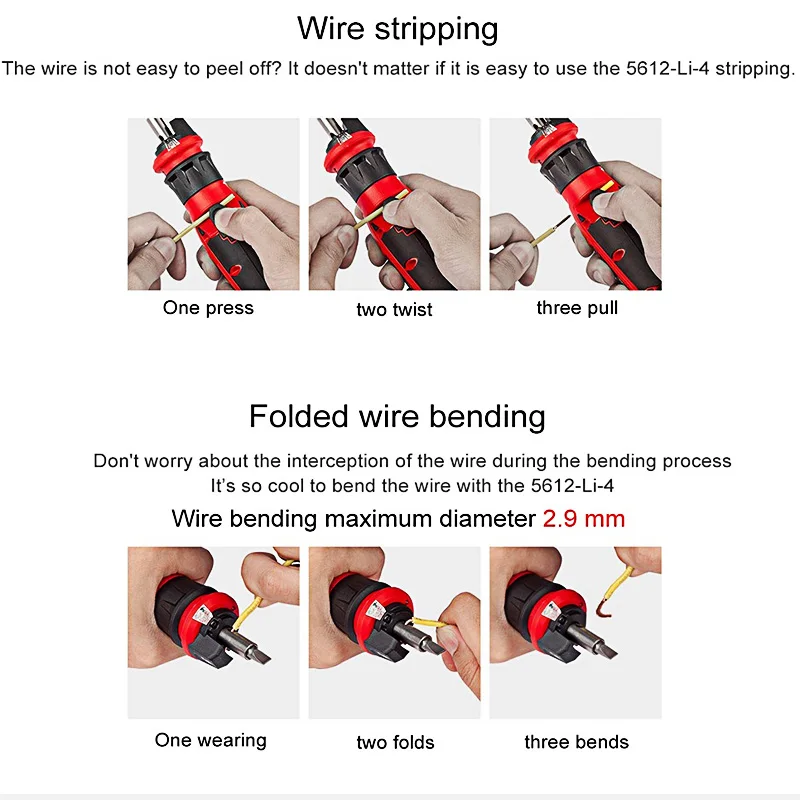 Wire stripping

The wire is not easy to peel off? It doesn't matter if it is easy to use the 5612-Li-4 stripping.

One press

two twist

three pull

Folded wire bending

Don't worry about the interception of the wire during the bending process
It's so cool to bend the wire with the 5612-Li-4

Wire bending maximum diameter 2.9 mm

One wearing

two folds

three bends