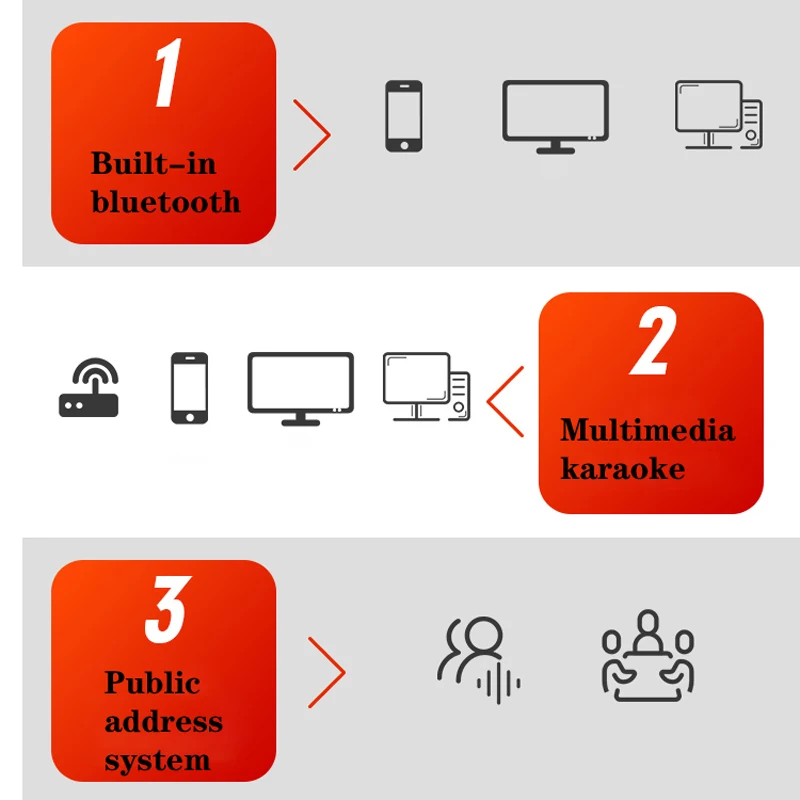 1
Built-in bluetooth

2
Multimedia karaoke

3
Public address system