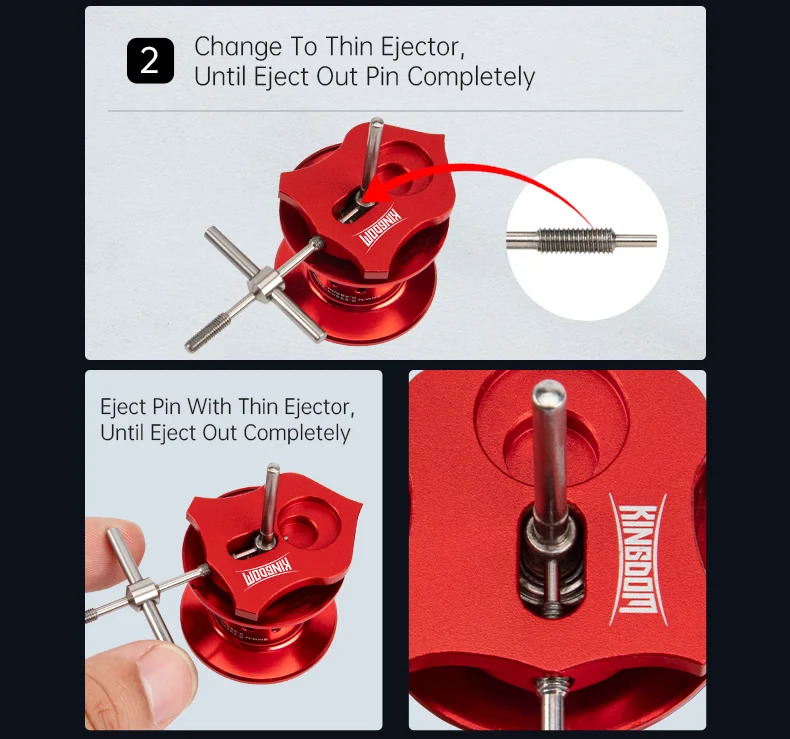 2 Change To Thin Ejector, Until Eject Out Pin Completely

KINGDOM

Eject Pin With Thin Ejector, Until Eject Out Completely

KINGDOM

KINGDOM