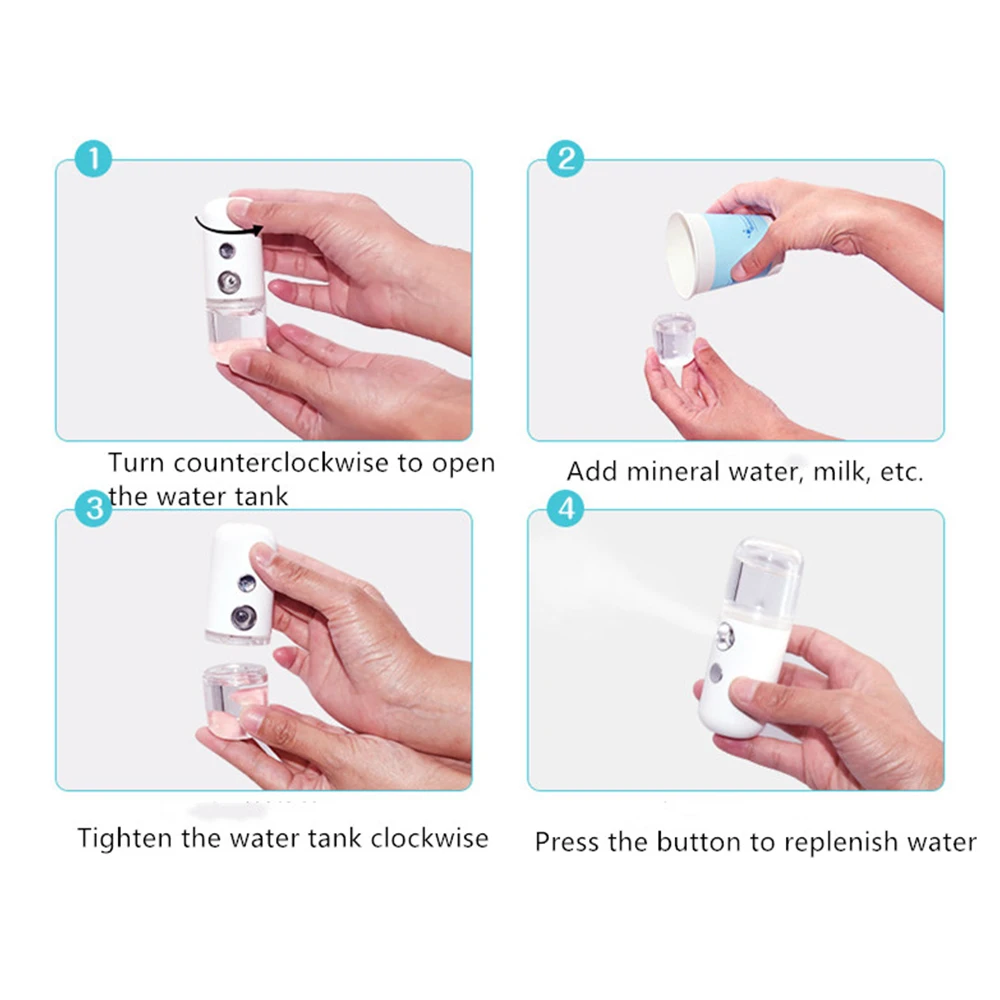 1

Turn counterclockwise to open the water tank

2

Add mineral water, milk, etc.

3

Tighten the water tank clockwise

4

Press the button to replenish water