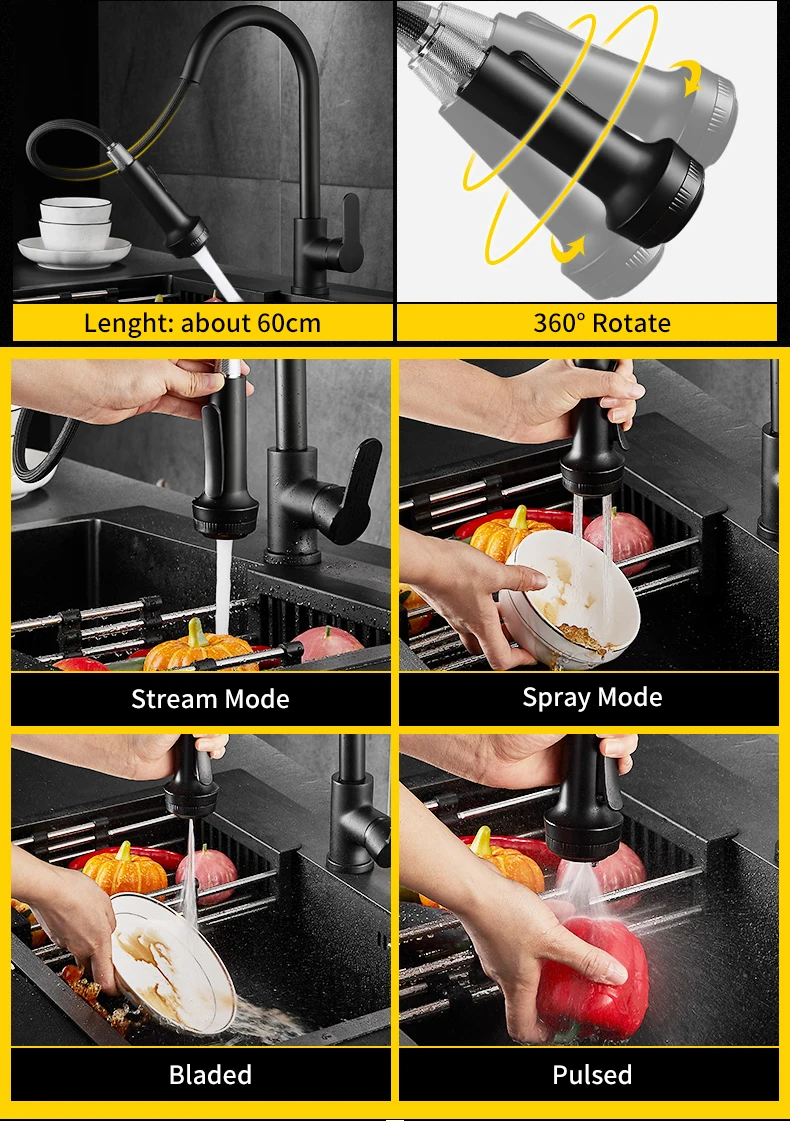 Lenght: about 60cm

360° Rotate

Stream Mode

Spray Mode

Bladed

Pulsed