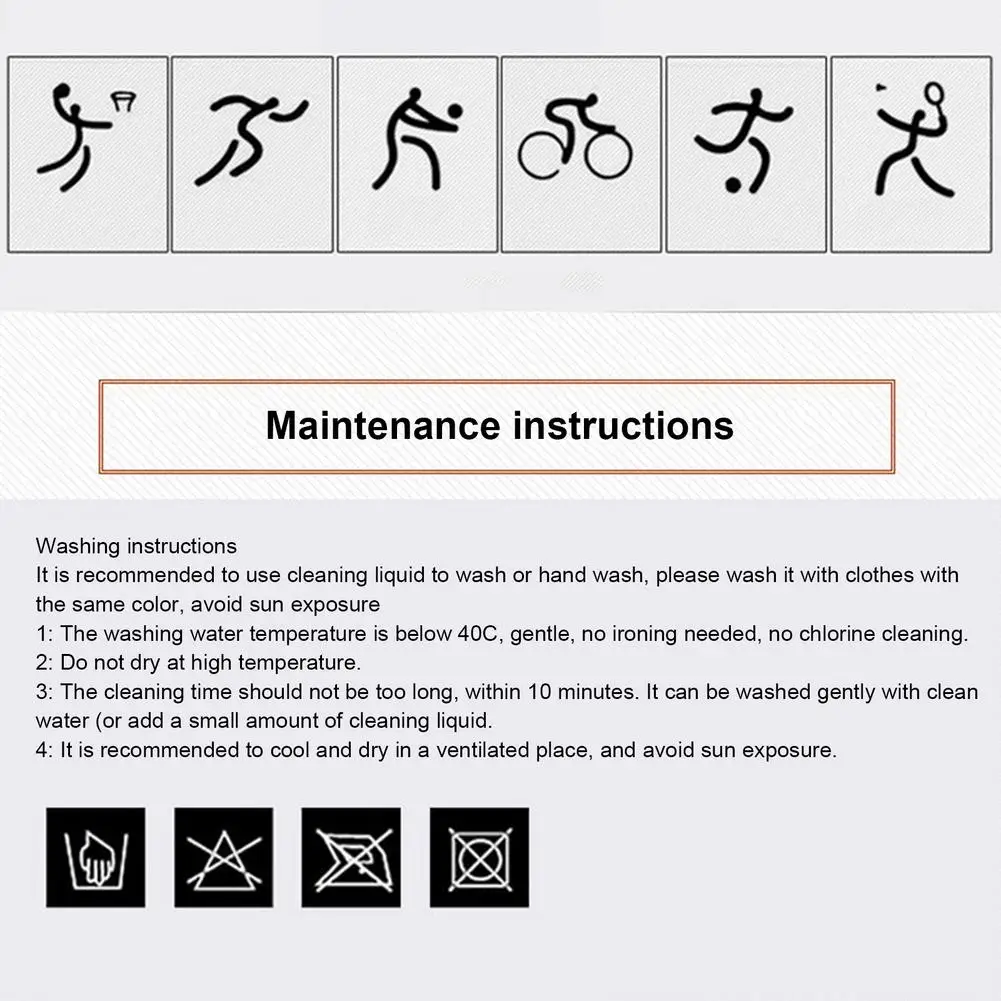 Maintenance instructions

Washing instructions
It is recommended to use cleaning liquid to wash or hand wash, please wash it with clothes with the same color, avoid sun exposure
1: The washing water temperature is below 40C, gentle, no ironing needed, no chlorine cleaning.
2: Do not dry at high temperature.
3: The cleaning time should not be too long, within 10 minutes. It can be washed gently with clean water (or add a small amount of cleaning liquid.
4: It is recommended to cool and dry in a ventilated place, and avoid sun exposure.