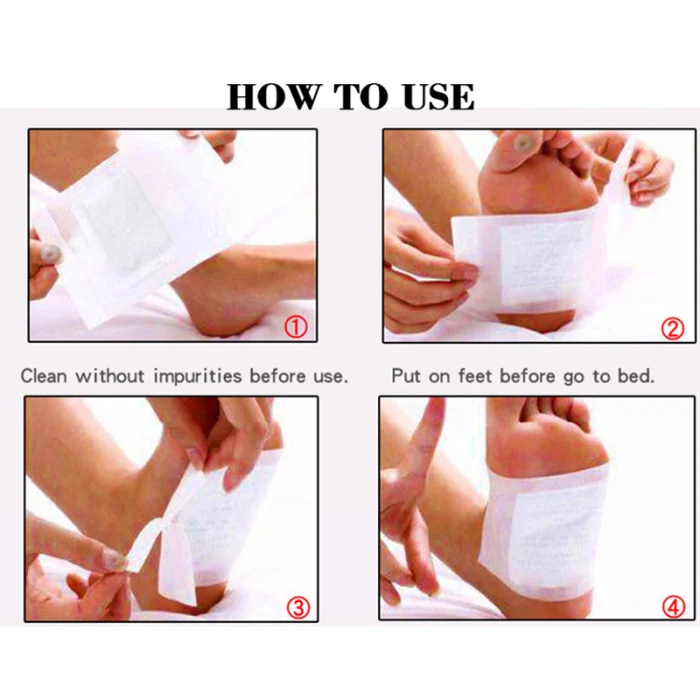 HOW TO USE

①

②

Clean without impurities before use.

Put on feet before go to bed.

③

④