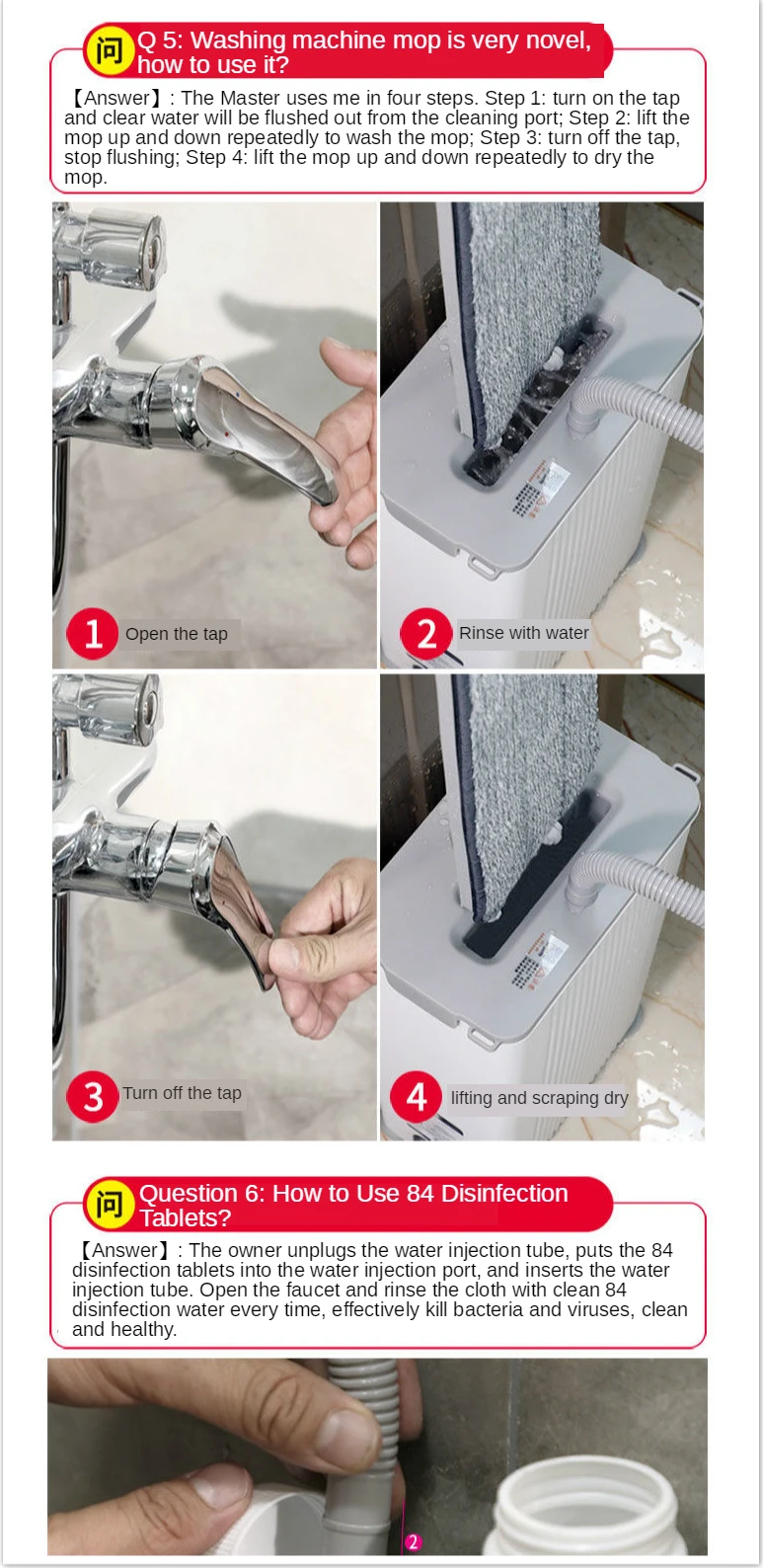 问 Q 5: Washing machine mop is very novel, how to use it?

【Answer】: The Master uses me in four steps. Step 1: turn on the tap and clear water will be flushed out from the cleaning port; Step 2: lift the mop up and down repeatedly to wash the mop; Step 3: turn off the tap, stop flushing; Step 4: lift the mop up and down repeatedly to dry the mop.

1 Open the tap

2 Rinse with water

3 Turn off the tap

4 lifting and scraping dry

问 Question 6: How to Use 84 Disinfection Tablets?

【Answer】: The owner unplugs the water injection tube, puts the 84 disinfection tablets into the water injection port, and inserts the water injection tube. Open the faucet and rinse the cloth with clean 84 disinfection water every time, effectively kill bacteria and viruses, clean and healthy.

2