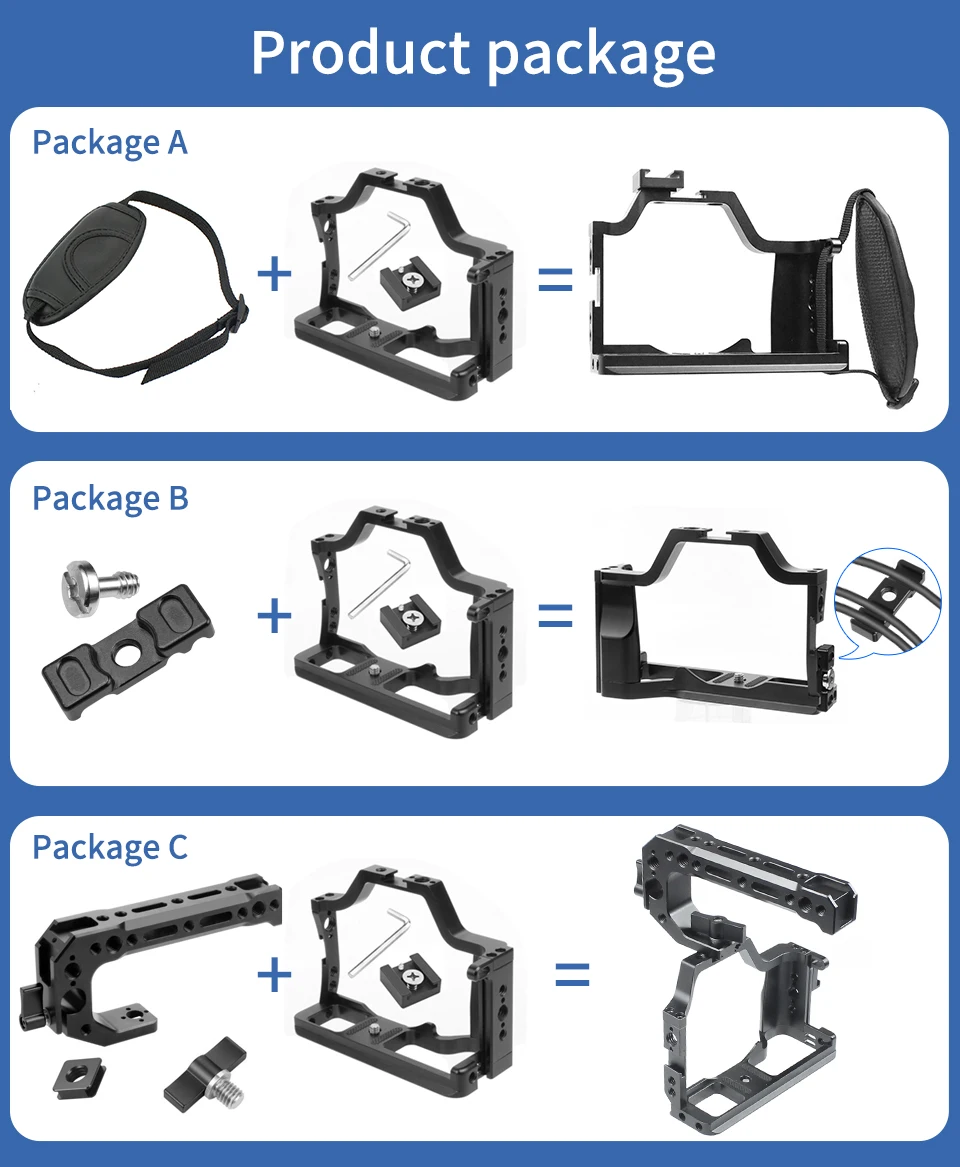 Product package

Package A

+ =

Package B

+ =

Package C

+ =