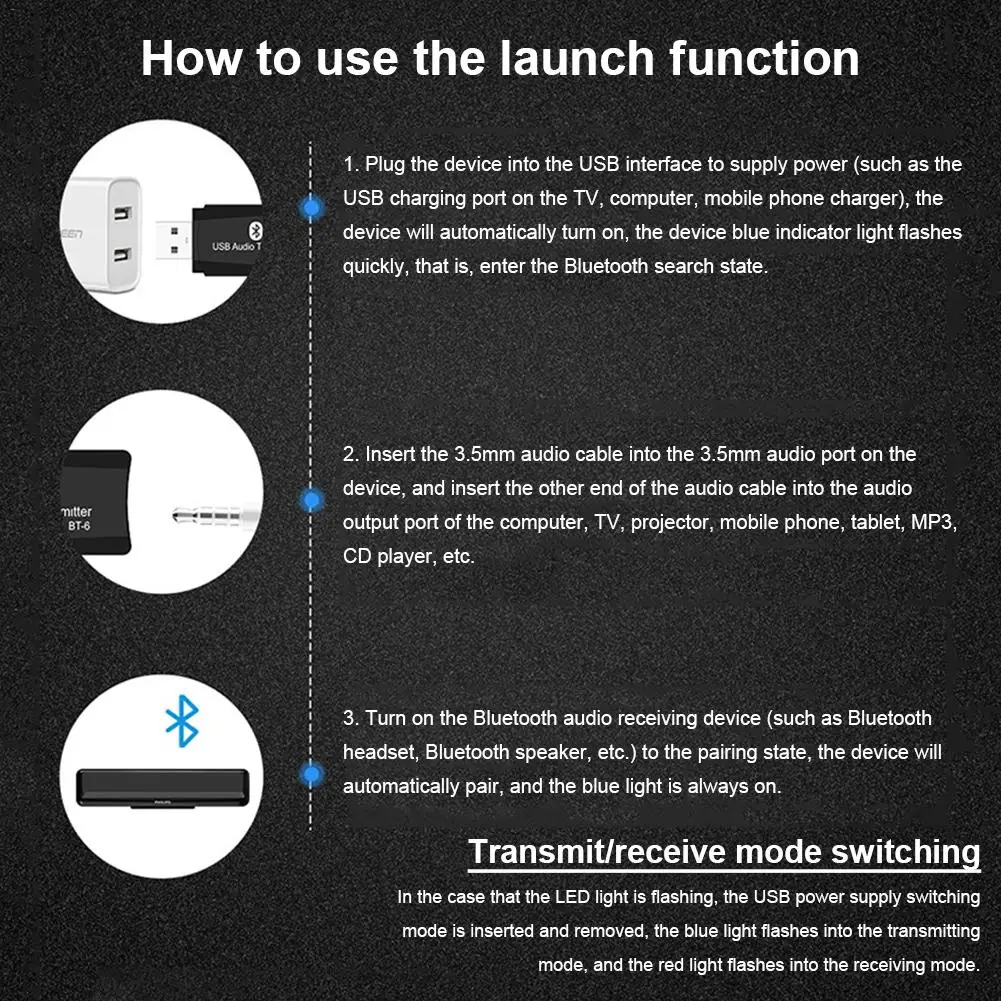 How to use the launch function

EEN

USB Audio T

1. Plug the device into the USB interface to supply power (such as the USB charging port on the TV, computer, mobile phone charger), the device will automatically turn on, the device blue indicator light flashes quickly, that is, enter the Bluetooth search state.

mitter
BT-6

2. Insert the 3.5mm audio cable into the 3.5mm audio port on the device, and insert the other end of the audio cable into the audio output port of the computer, TV, projector, mobile phone, tablet, MP3, CD player, etc.

3. Turn on the Bluetooth audio receiving device (such as Bluetooth headset, Bluetooth speaker, etc.) to the pairing state, the device will automatically pair, and the blue light is always on.

Transmit/receive mode switching

In the case that the LED light is flashing, the USB power supply switching mode is inserted and removed, the blue light flashes into the transmitting mode, and the red light flashes into the receiving mode.