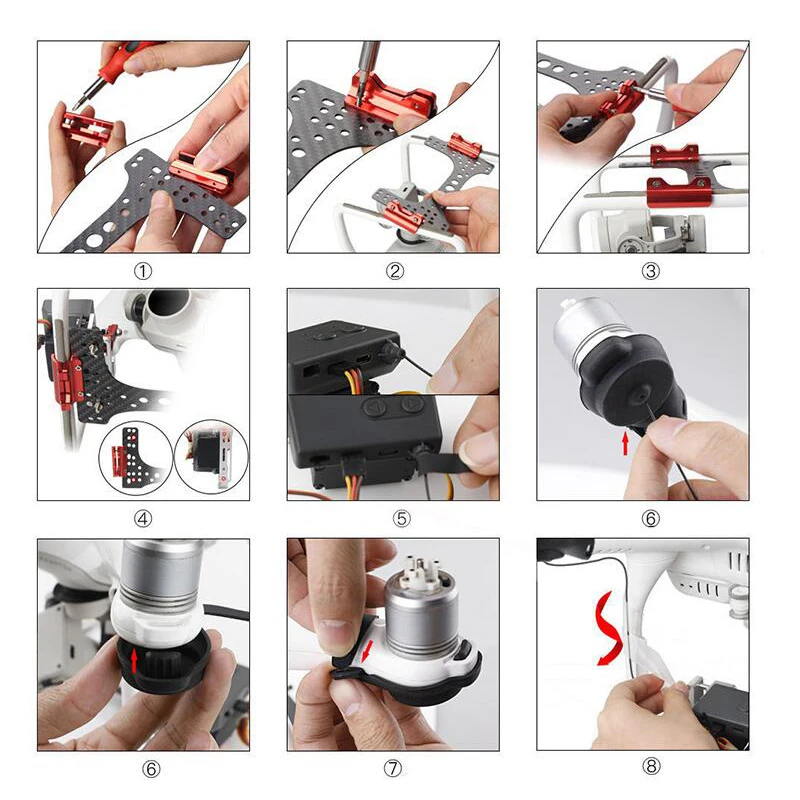 ①

②

③

④

⑤

⑥

⑥

⑦

⑧