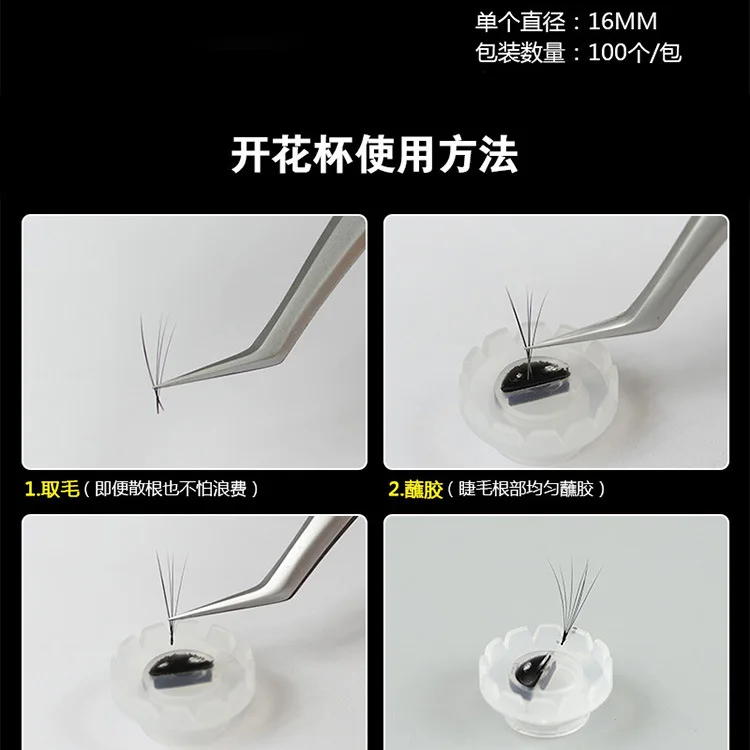 单个直径：16MM
包装数量：100个/包

开花杯使用方法

1.取毛（即便散根也不怕浪费）

2.蘸胶（睫毛根部均匀蘸胶）