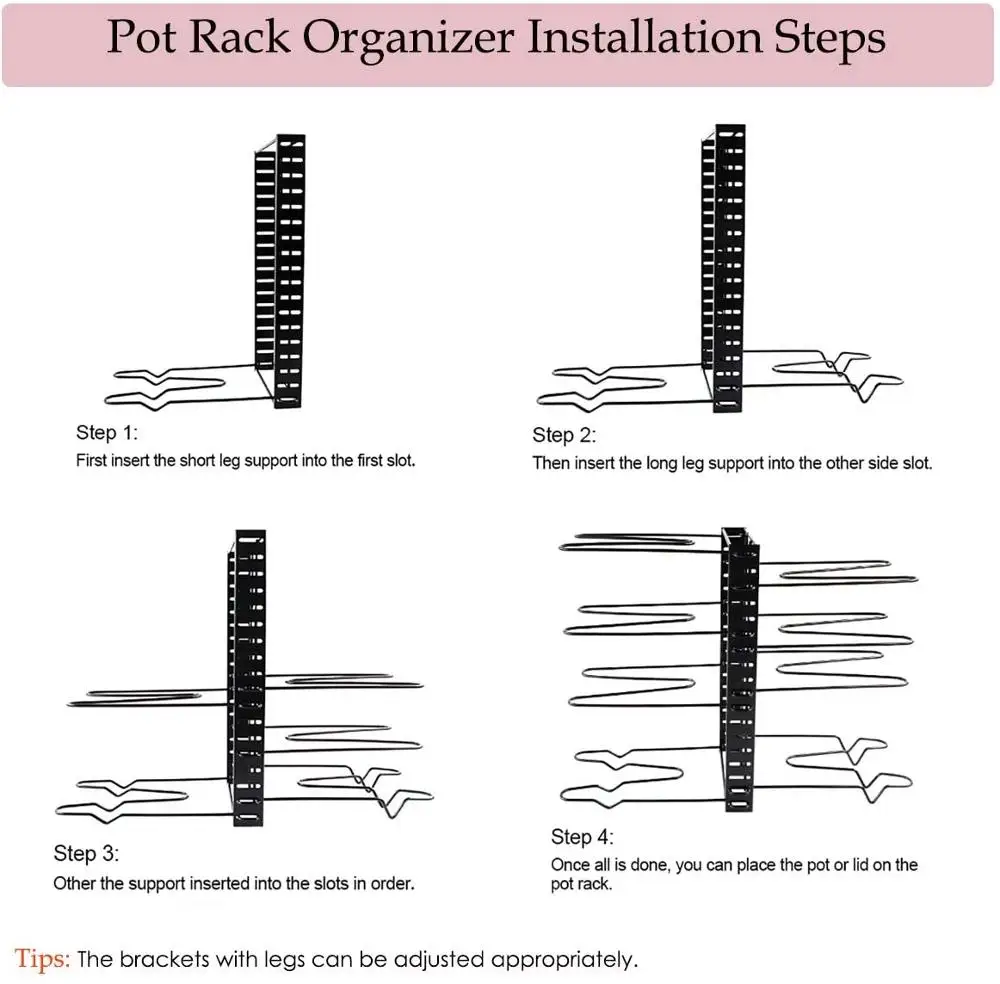 Pot Rack Organizer Installation Steps

Step 1:
First insert the short leg support into the first slot.

Step 2:
Then insert the long leg support into the other side slot.

Step 3:
Other the support inserted into the slots in order.

Step 4:
Once all is done, you can place the pot or lid on the pot rack.

Tips: The brackets with legs can be adjusted appropriately.