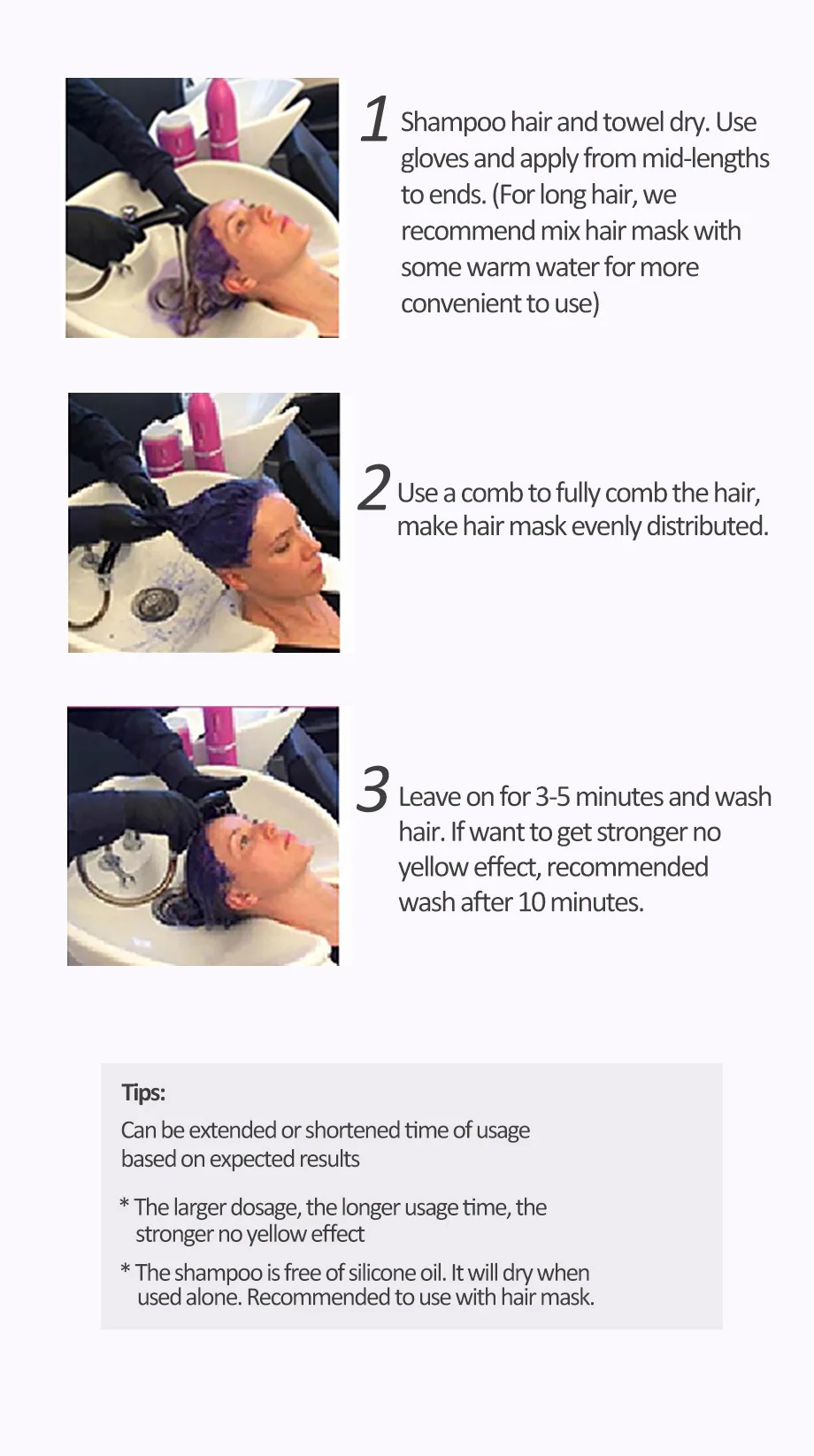 1 Shampoo hair and towel dry. Use gloves and apply from mid-lengths to ends. (For long hair, we recommend mix hair mask with some warm water for more convenient to use)

2 Use a comb to fully comb the hair, make hair mask evenly distributed.

3 Leave on for 3-5 minutes and wash hair. If want to get stronger no yellow effect, recommended wash after 10 minutes.

Tips:
Can be extended or shortened time of usage based on expected results

* The larger dosage, the longer usage time, the stronger no yellow effect

* The shampoo is free of silicone oil. It will dry when used alone. Recommended to use with hair mask.