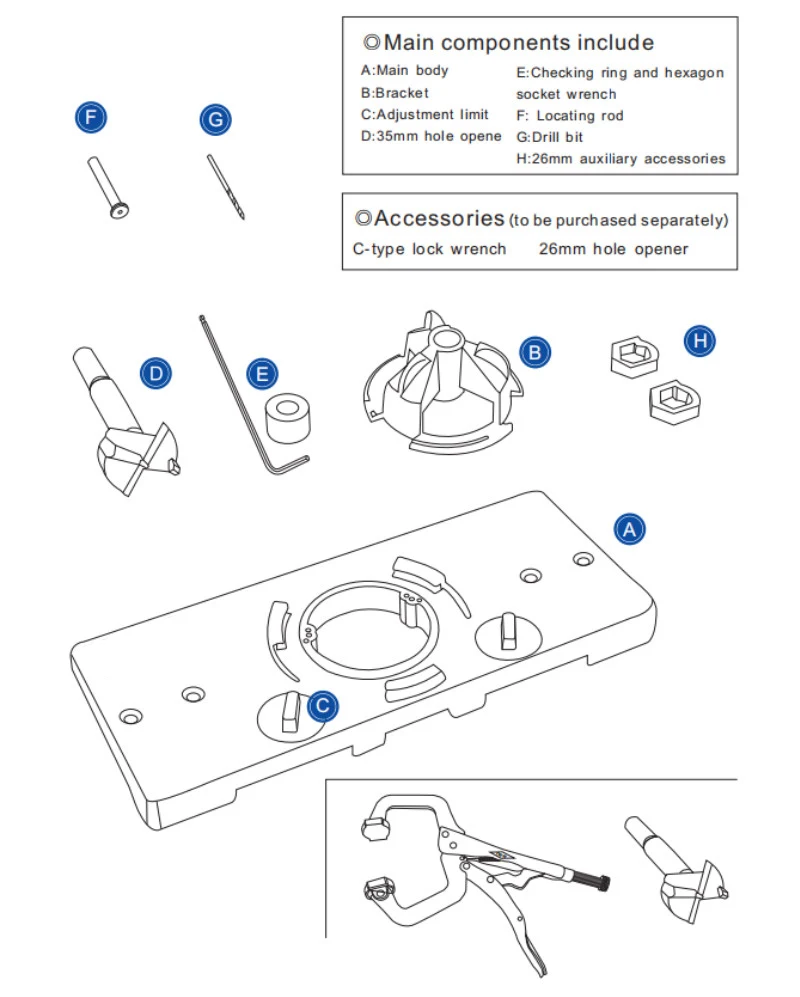 ◎Main components include

A:Main body
B:Bracket
C:Adjustment limit
D:35mm hole opene
E:Checking ring and hexagon socket wrench
F: Locating rod
G:Drill bit
H:26mm auxiliary accessories

◎Accessories (to be purchased separately)

C-type lock wrench 26mm hole opener

F

G

D

E

B

H

A

C